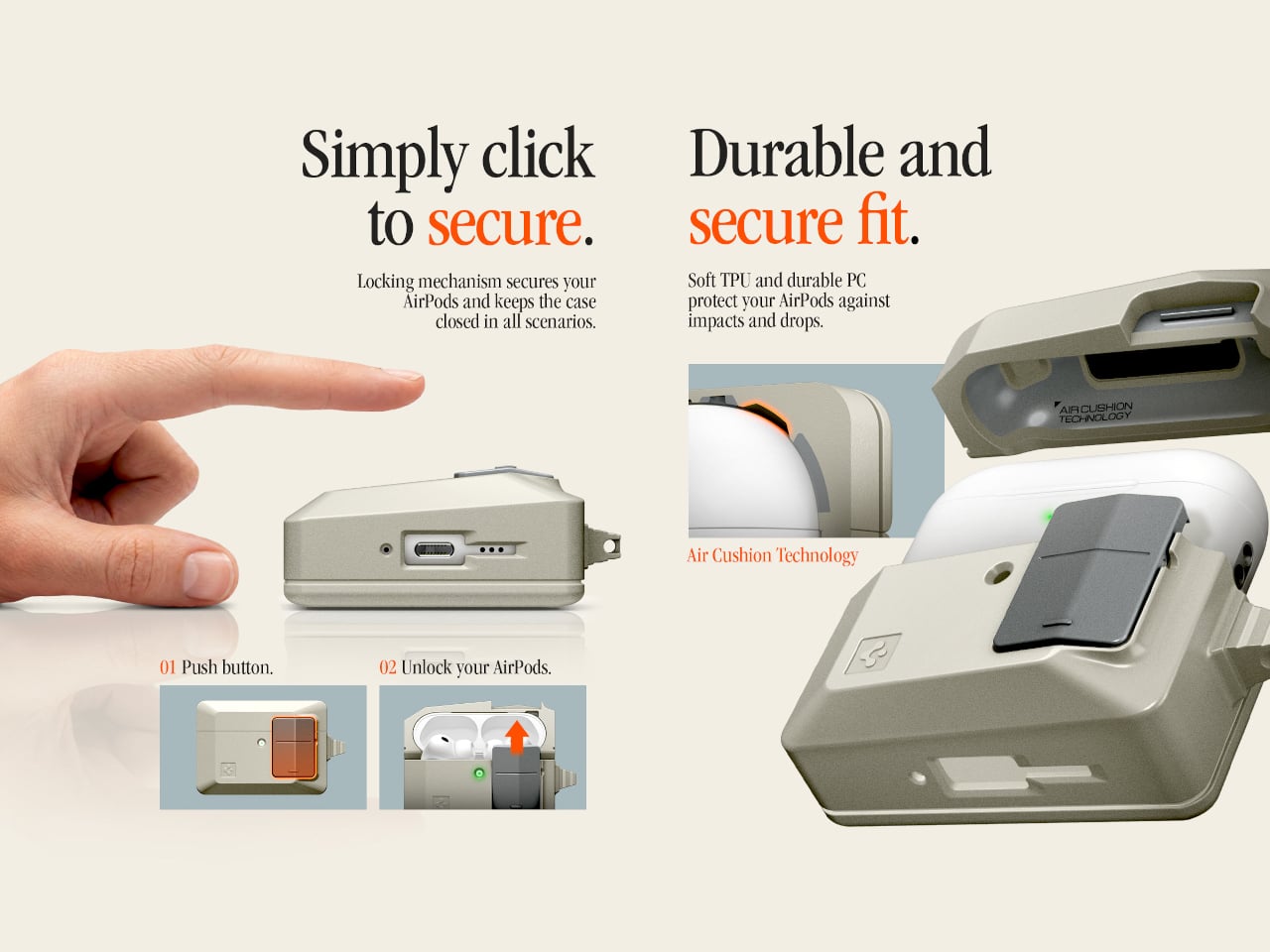 Simply click to secure.

Locking mechanism secures your AirPods and keeps the case closed in all scenarios.

01 Push button.

02 Unlock your AirPods.

Durable and secure fit.

Soft TPU and durable PC protect your AirPods against impacts and drops.

Air Cushion Technology

AIR CUSHION TECHNOLOGY