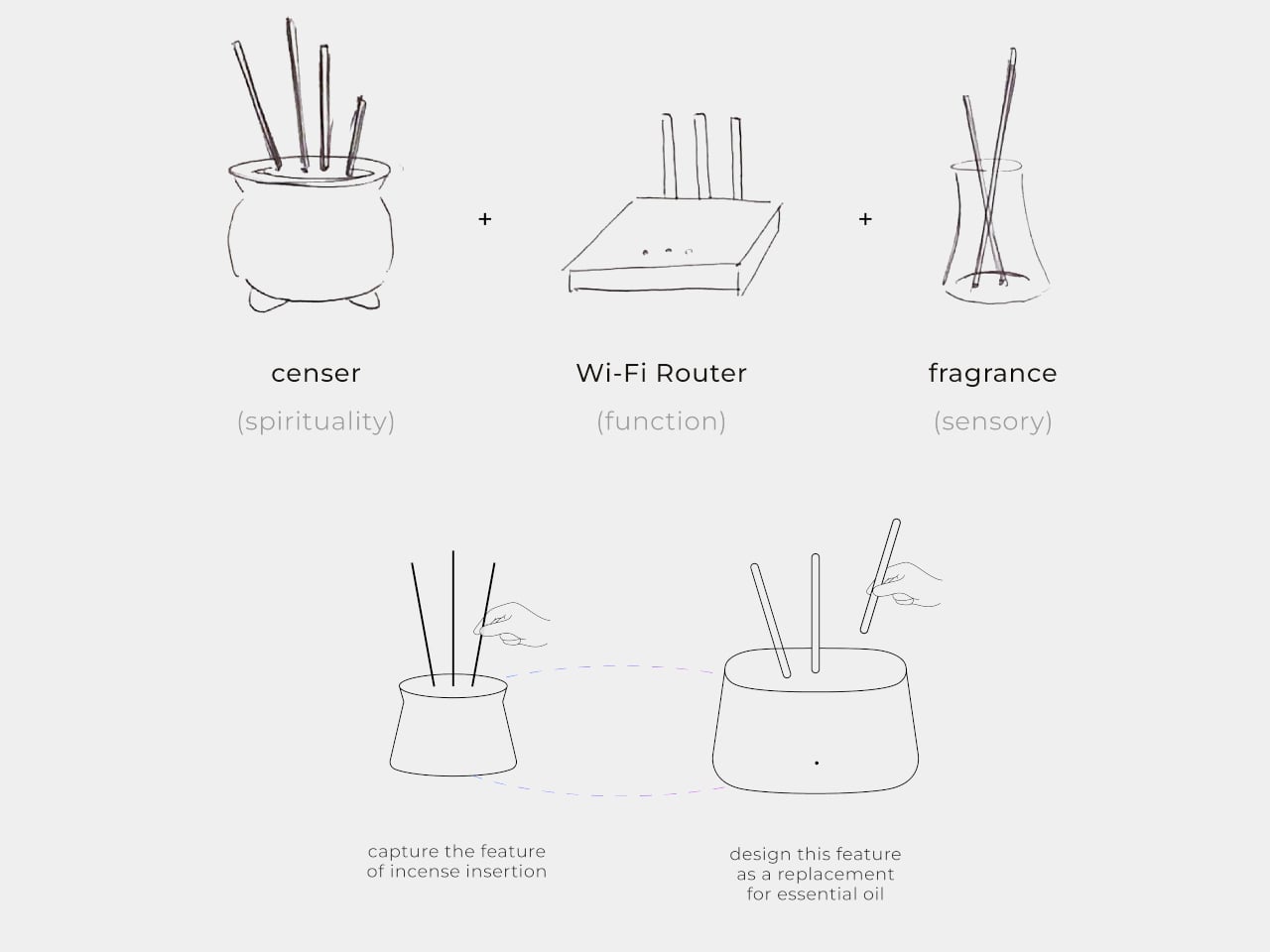 +

+

censer

(spirituality)

Wi-Fi Router

(function)

fragrance

(sensory)

capture the feature of incense insertion

design this feature as a replacement for essential oil