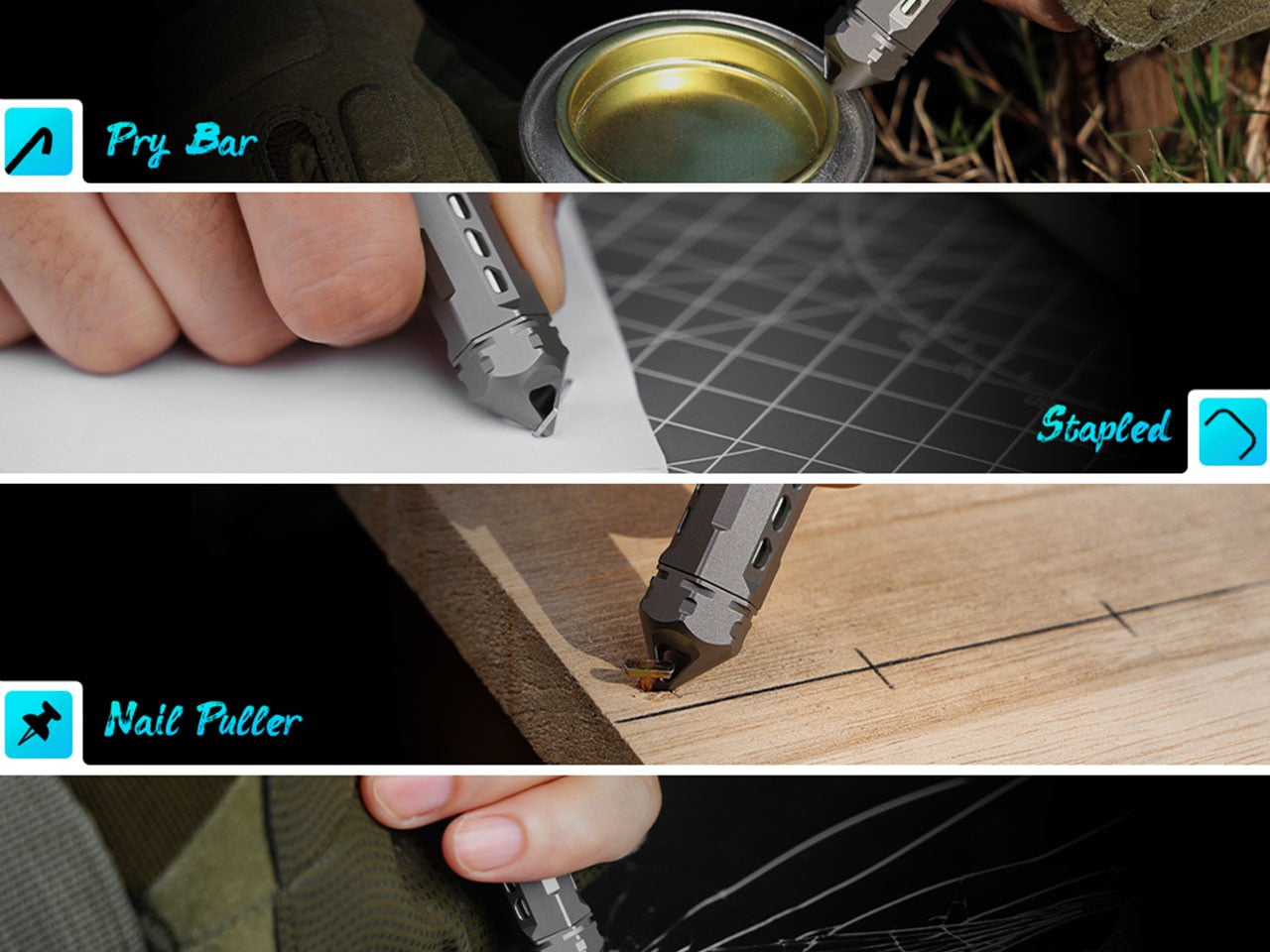 Pry Bar

Stapled

Nail Puller