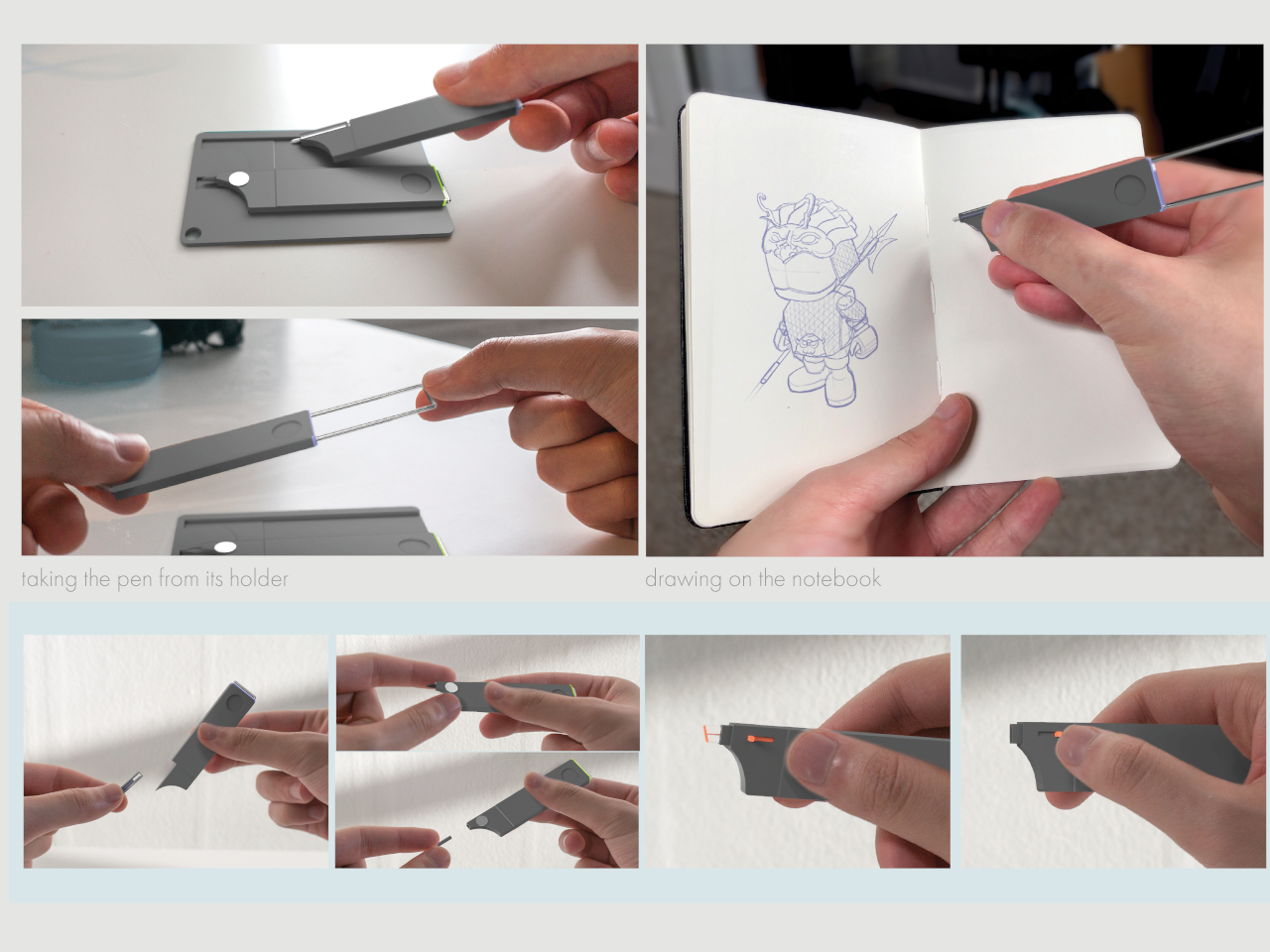 taking the pen from its holder

drawing on the notebook