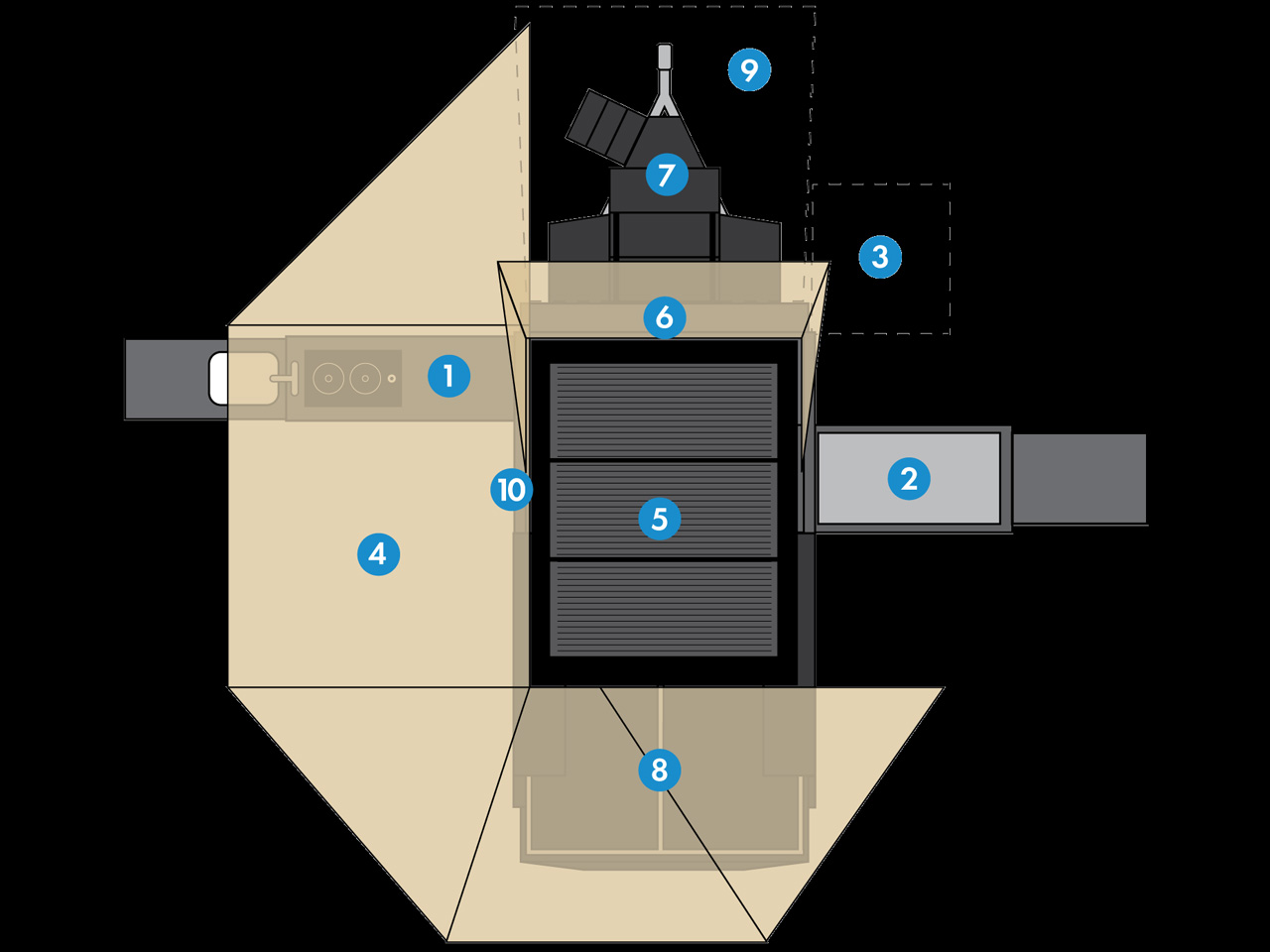 9
7
3
6
1
2
10
5
4
8