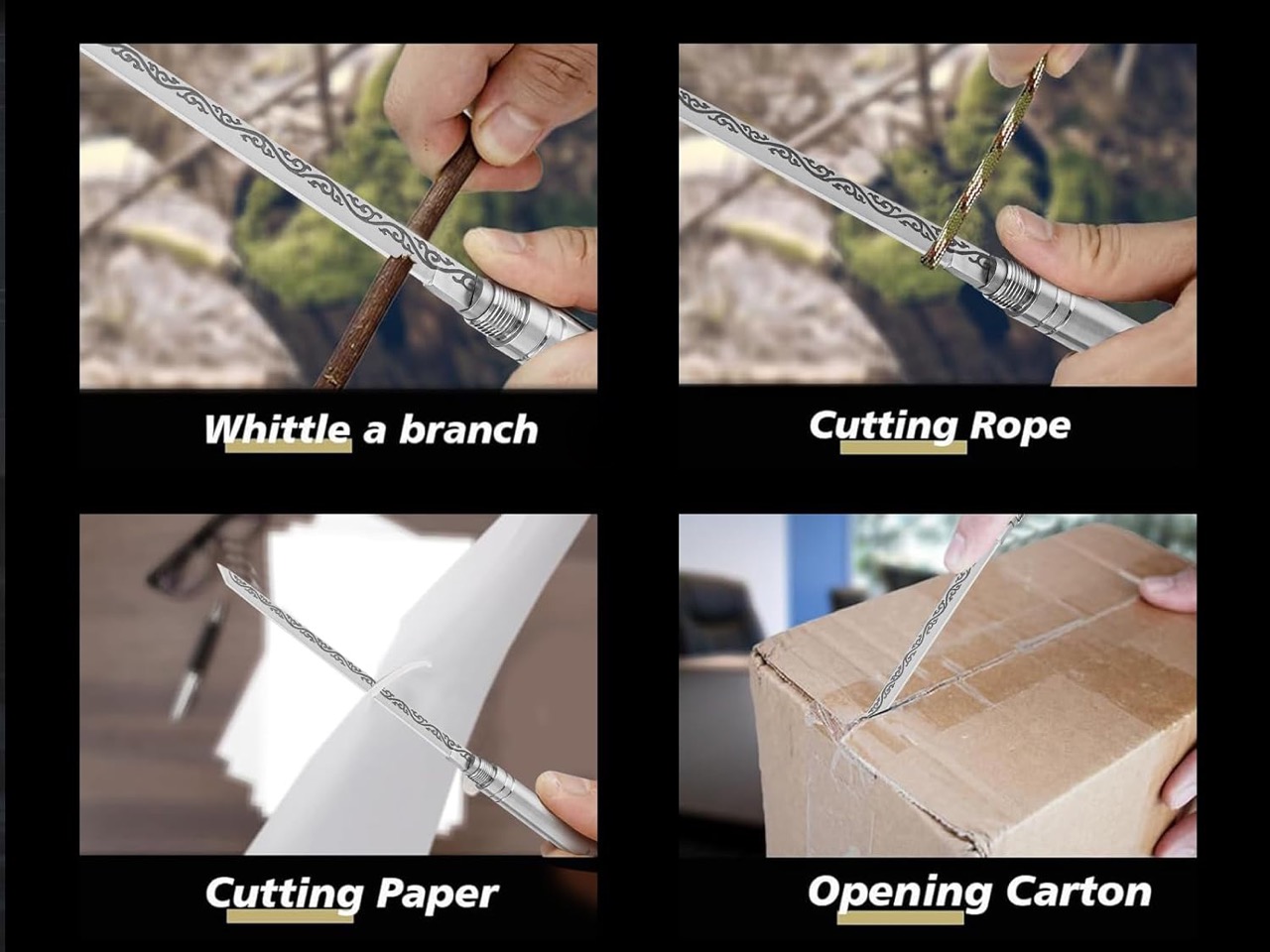 Whittle a branch

Cutting Rope

Cutting Paper

Opening Carton