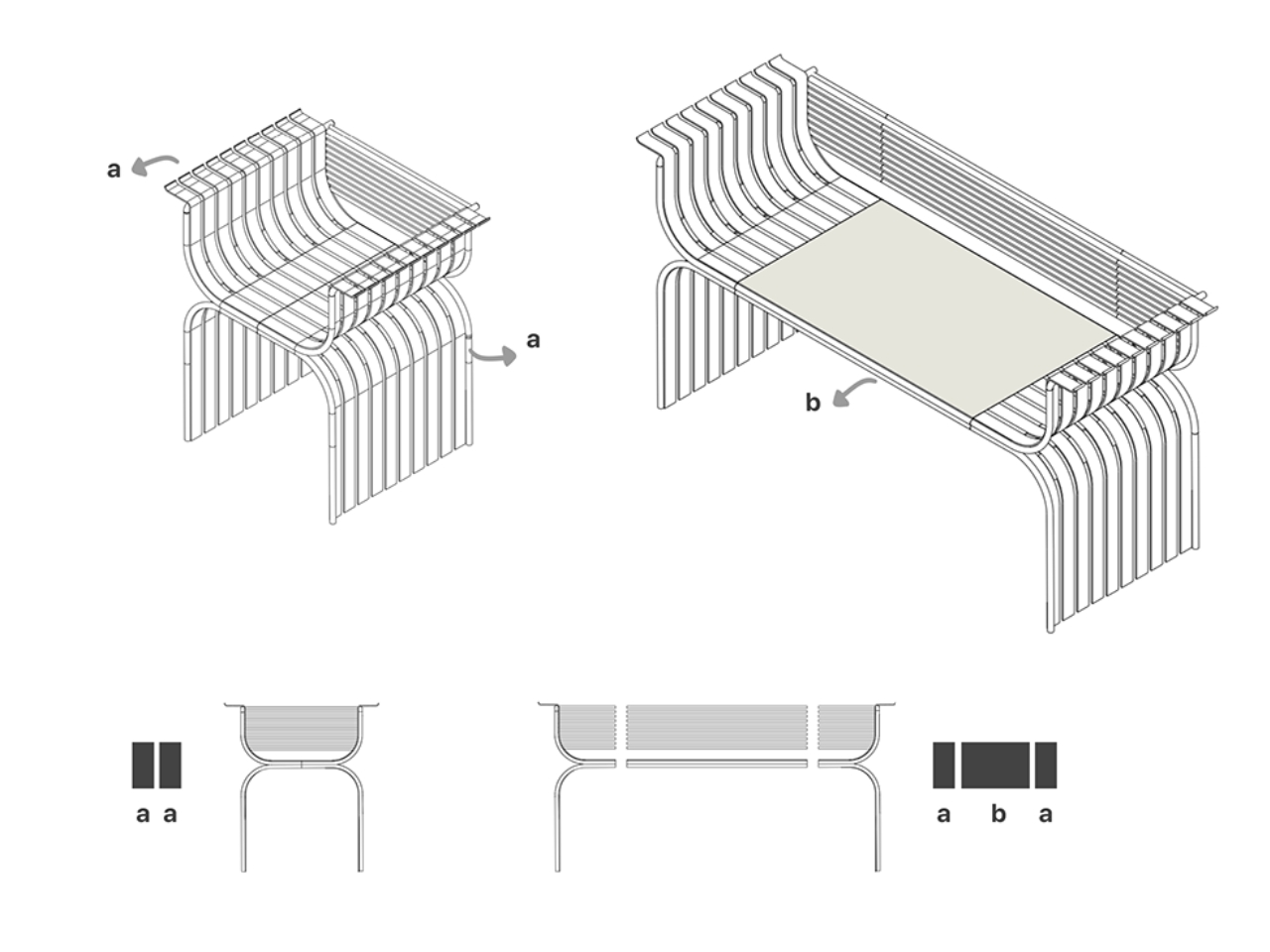 a

a

b

a a

a b a