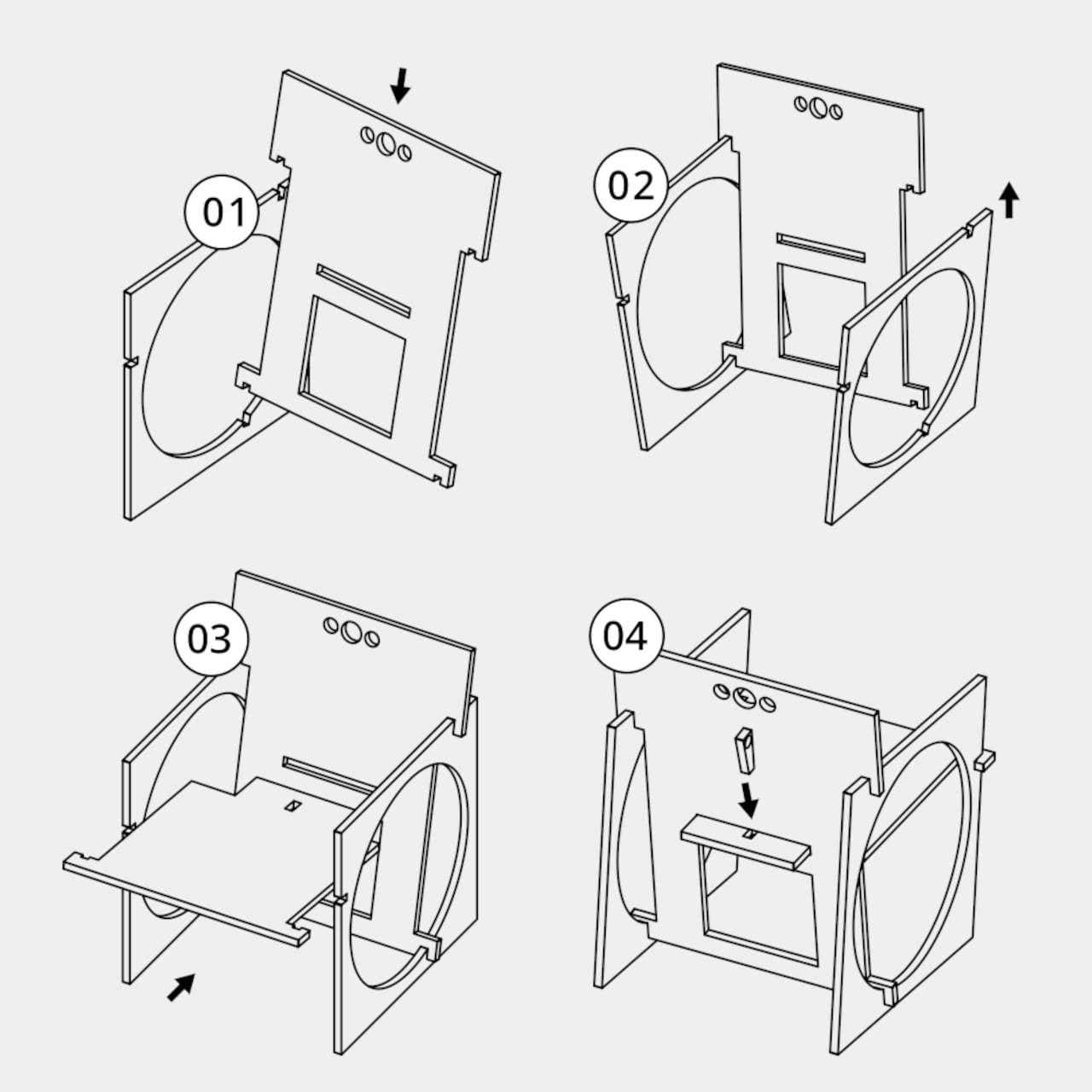 01

02

03

04