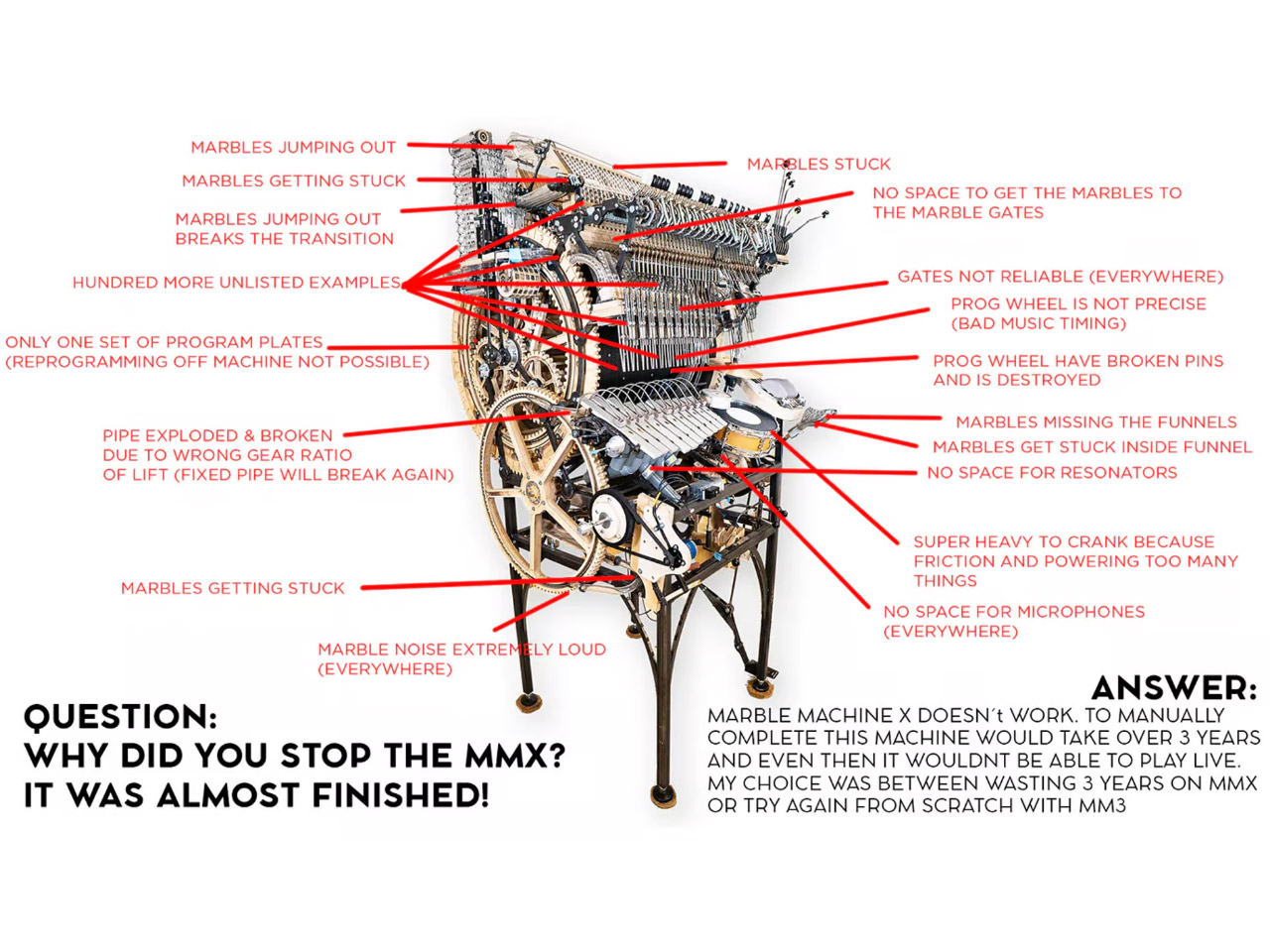 MARBLES JUMPING OUT

MARBLES GETTING STUCK

MARBLES JUMPING OUT BREAKS THE TRANSITION

HUNDRED MORE UNLISTED EXAMPLES

ONLY ONE SET OF PROGRAM PLATES (REPROGRAMMING OFF MACHINE NOT POSSIBLE)

PIPE EXPLODED & BROKEN DUE TO WRONG GEAR RATIO OF LIFT (FIXED PIPE WILL BREAK AGAIN)

MARBLES GETTING STUCK

MARBLE NOISE EXTREMELY LOUD (EVERYWHERE)

MARBLES STUCK

NO SPACE TO GET THE MARBLES TO THE MARBLE GATES

GATES NOT RELIABLE (EVERYWHERE)

PROG WHEEL IS NOT PRECISE (BAD MUSIC TIMING)

PROG WHEEL HAVE BROKEN PINS AND IS DESTROYED

MARBLES MISSING THE FUNNELS

MARBLES GET STUCK INSIDE FUNNEL

NO SPACE FOR RESONATORS

SUPER HEAVY TO CRANK BECAUSE FRICTION AND POWERING TOO MANY THINGS

NO SPACE FOR MICROPHONES (EVERYWHERE)

QUESTION:
WHY DID YOU STOP THE MMX?
IT WAS ALMOST FINISHED!

ANSWER:
MARBLE MACHINE X DOESN´t WORK. TO MANUALLY COMPLETE THIS MACHINE WOULD TAKE OVER 3 YEARS AND EVEN THEN IT WOULDNT BE ABLE TO PLAY LIVE. MY CHOICE WAS BETWEEN WASTING 3 YEARS ON MMX OR TRY AGAIN FROM SCRATCH WITH MM3