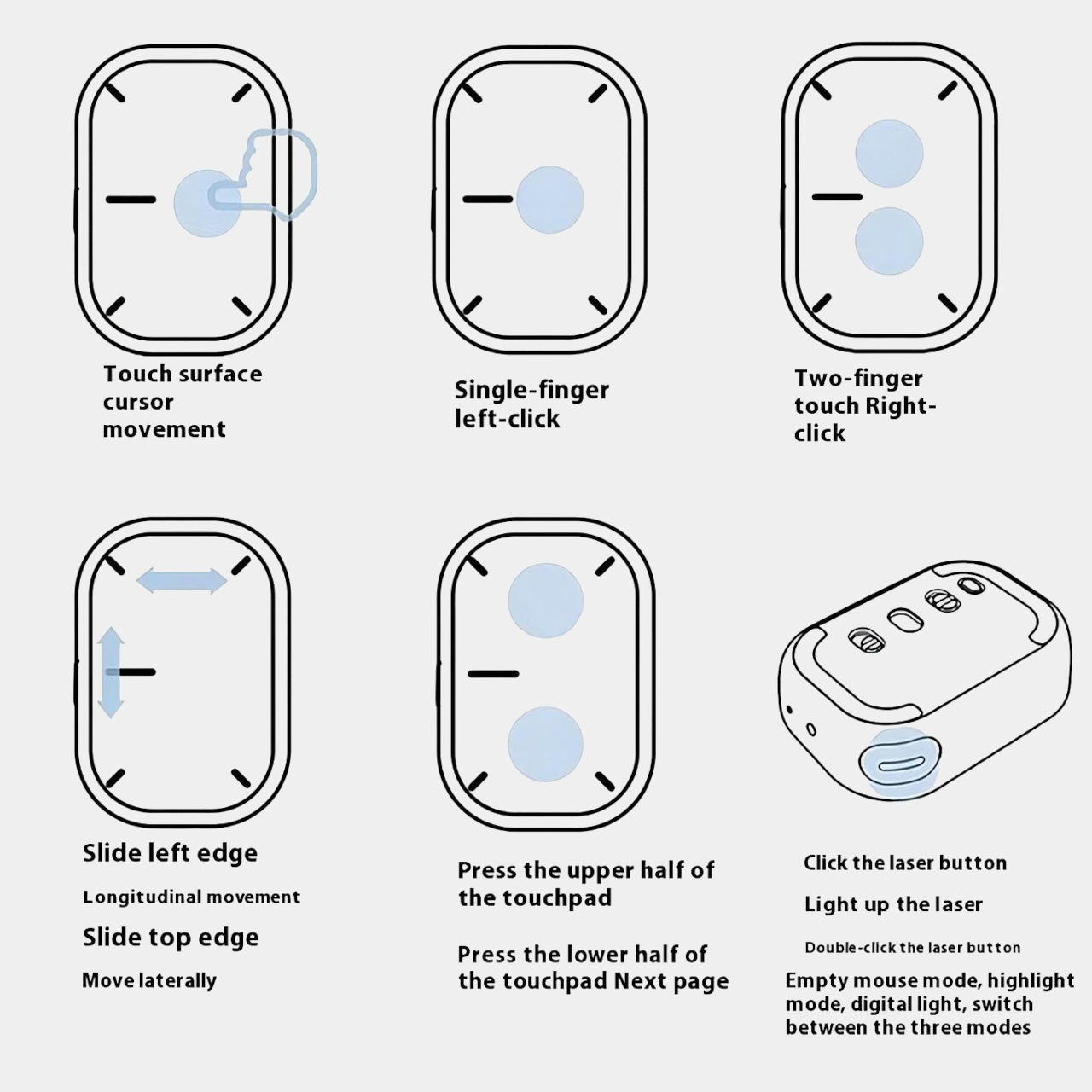 Touch surface cursor movement

Single-finger left-click

Two-finger touch Right-click

Slide left edge

Longitudinal movement

Slide top edge

Move laterally

Press the upper half of the touchpad

Press the lower half of the touchpad Next page

Click the laser button

Light up the laser

Double-click the laser button

Empty mouse mode, highlight mode, digital light, switch between the three modes