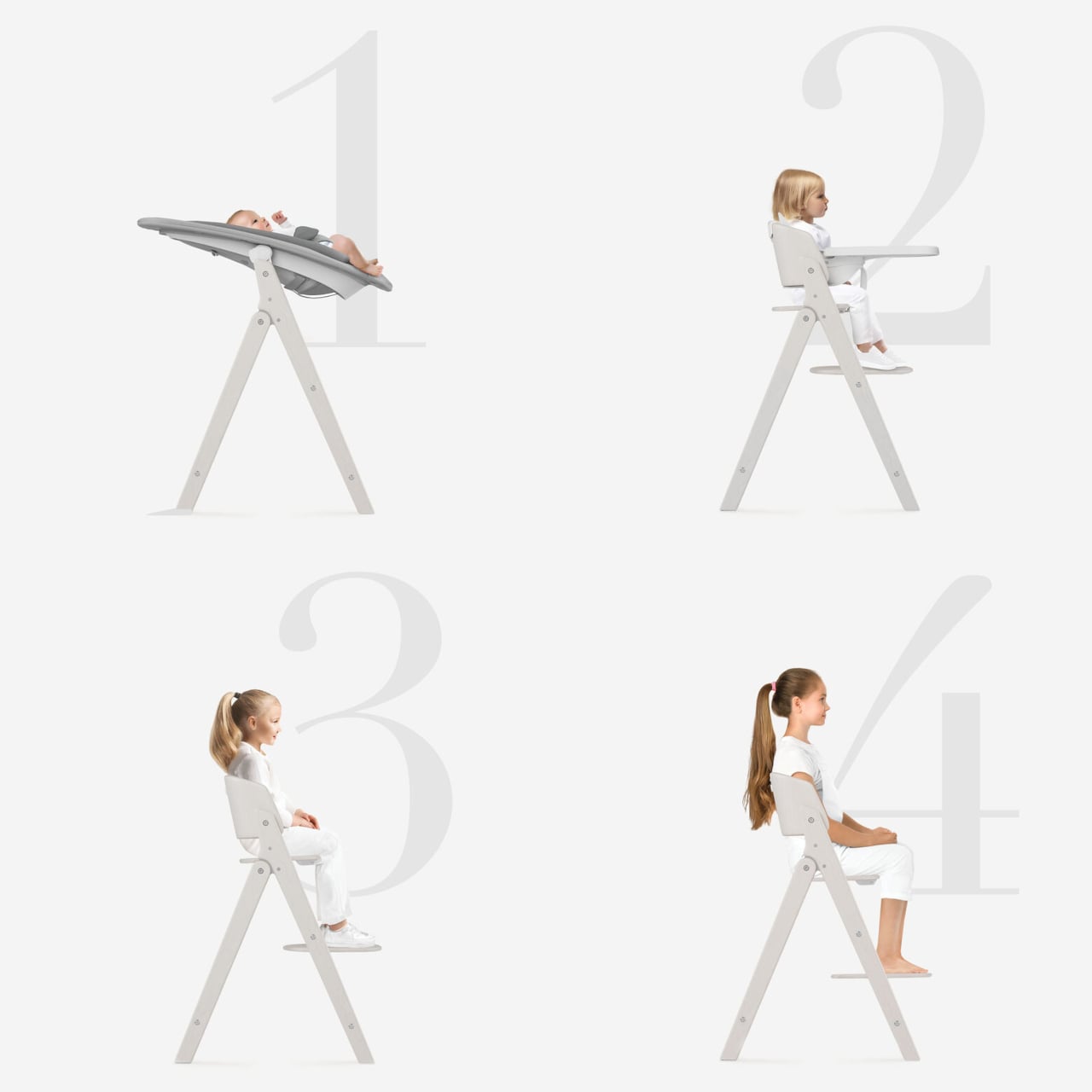 1

2

3

4