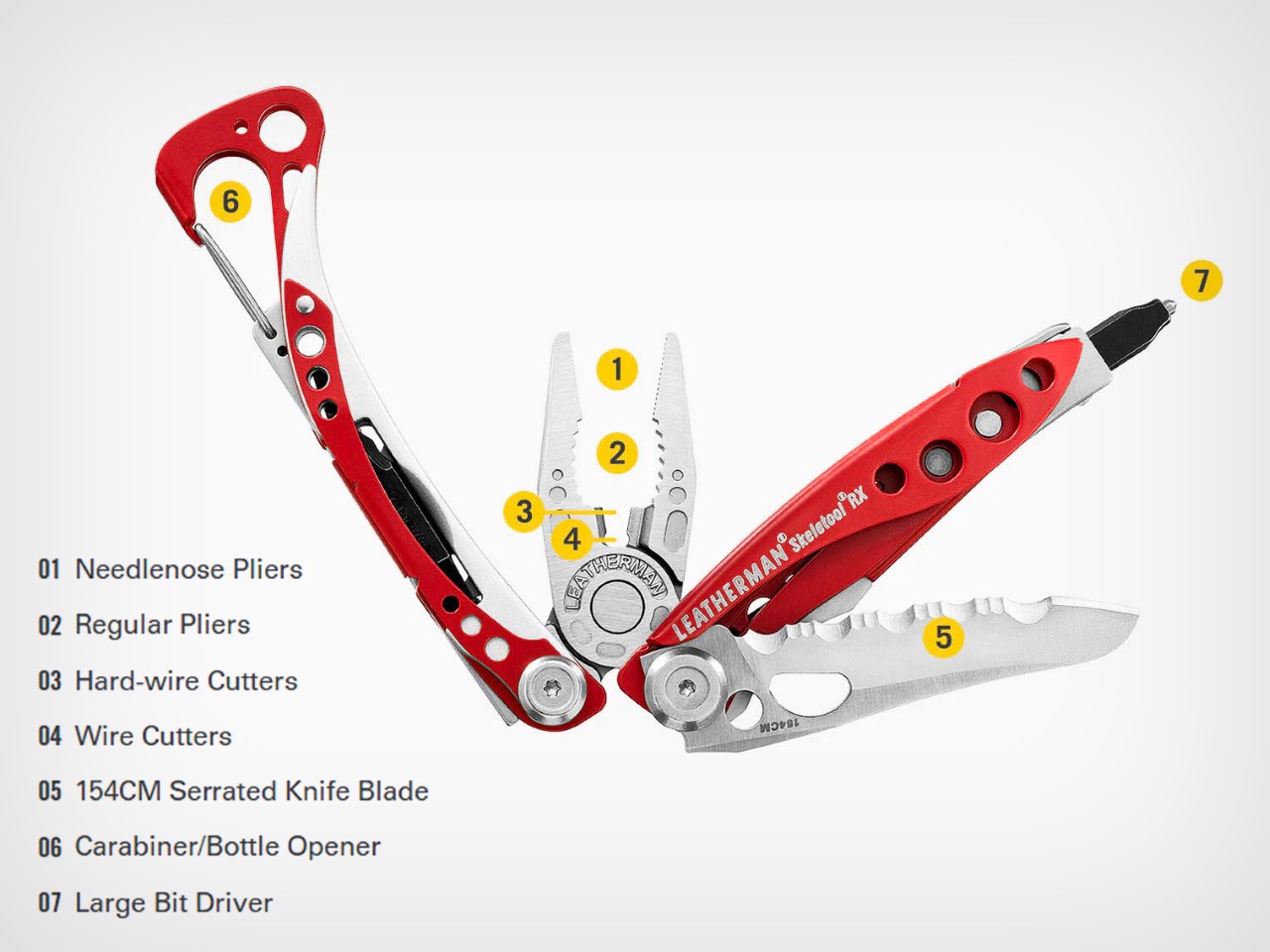 6

7

1

2

3

4

LEATHERMAN

LEATHERMAN® Skeletool® RX

5

154CM

01 Needlenose Pliers

02 Regular Pliers

03 Hard-wire Cutters

04 Wire Cutters

05 154CM Serrated Knife Blade

06 Carabiner/Bottle Opener

07 Large Bit Driver