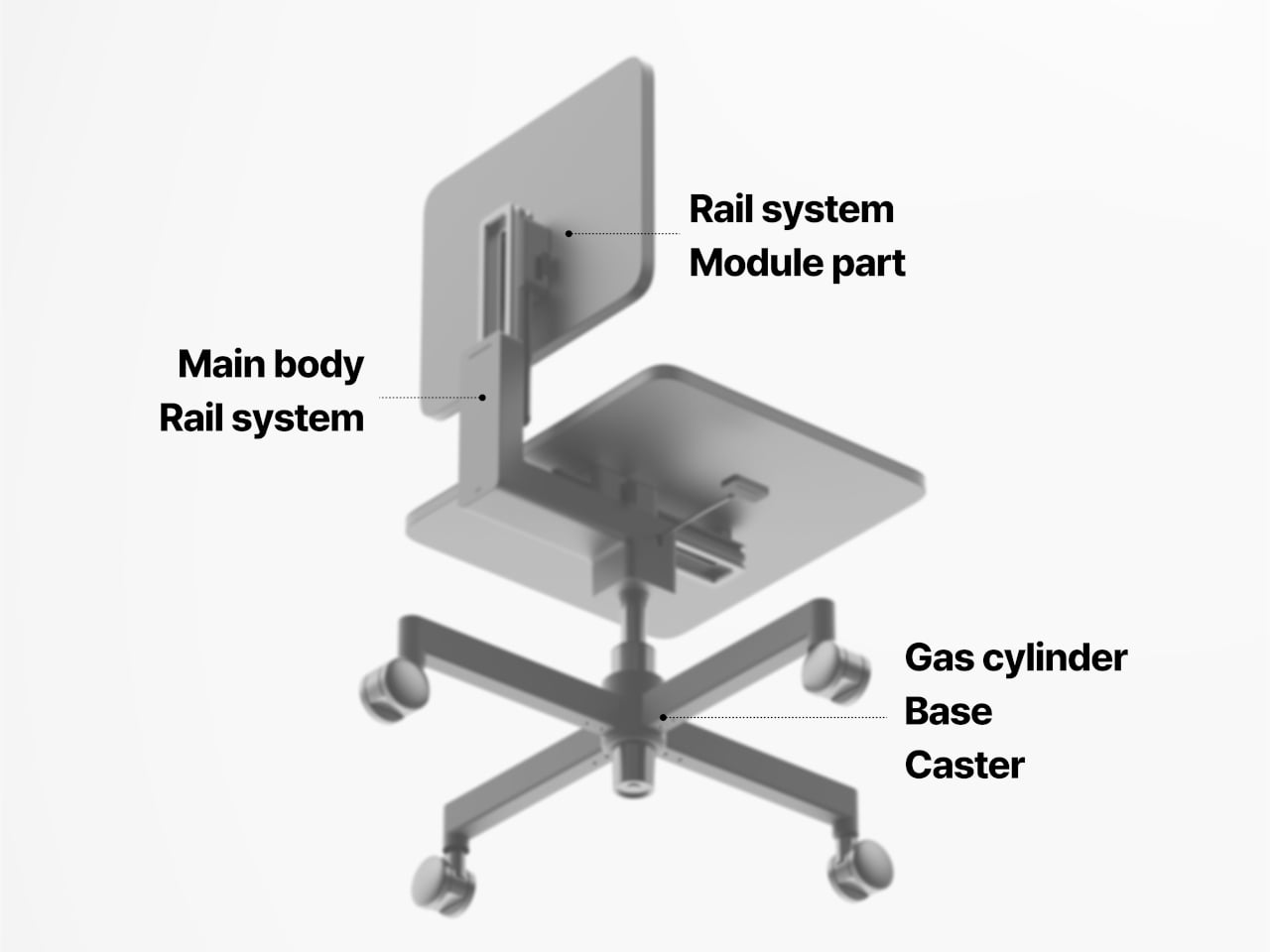 Rail system
Module part

Main body
Rail system

Gas cylinder
Base
Caster