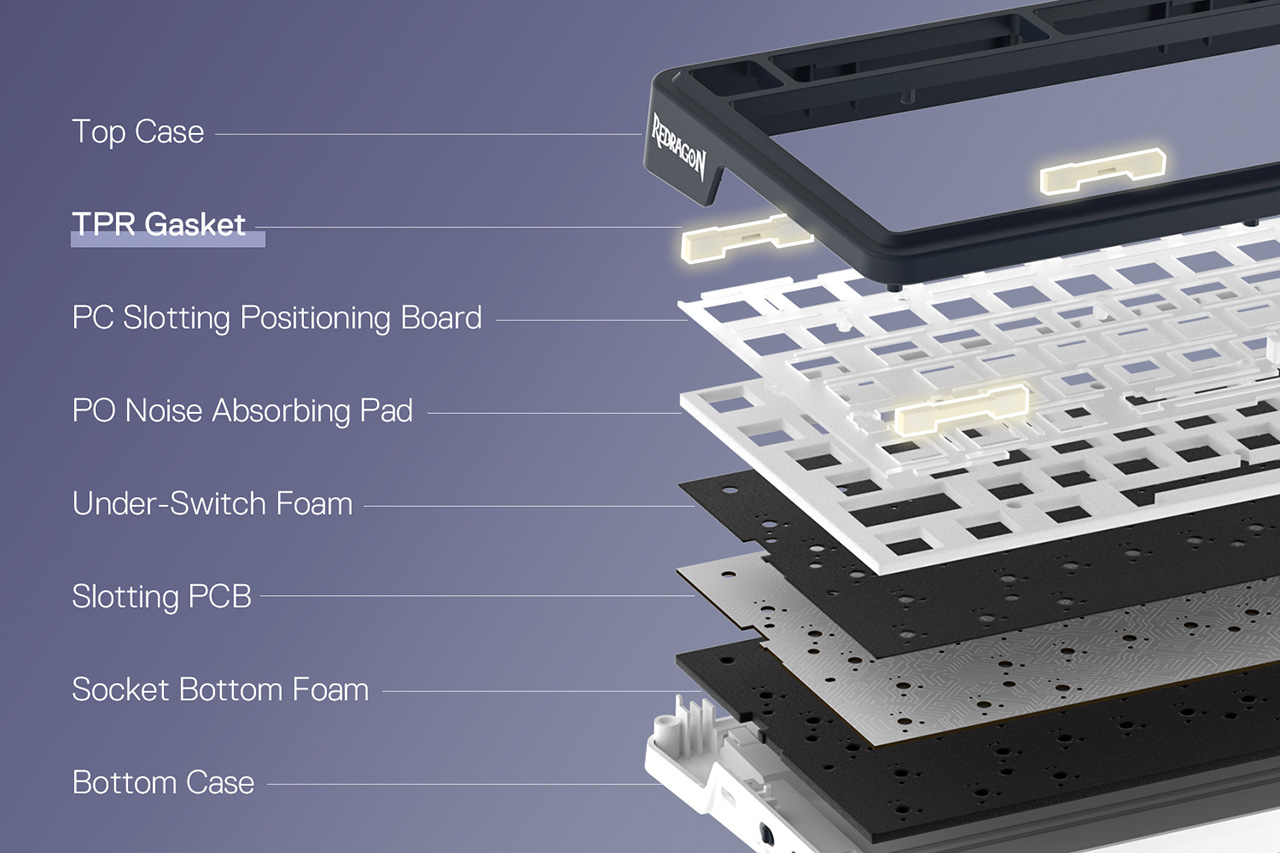 Top Case

TPR Gasket

PC Slotting Positioning Board

PO Noise Absorbing Pad

Under-Switch Foam

Slotting PCB

Socket Bottom Foam

Bottom Case

REDRAGON