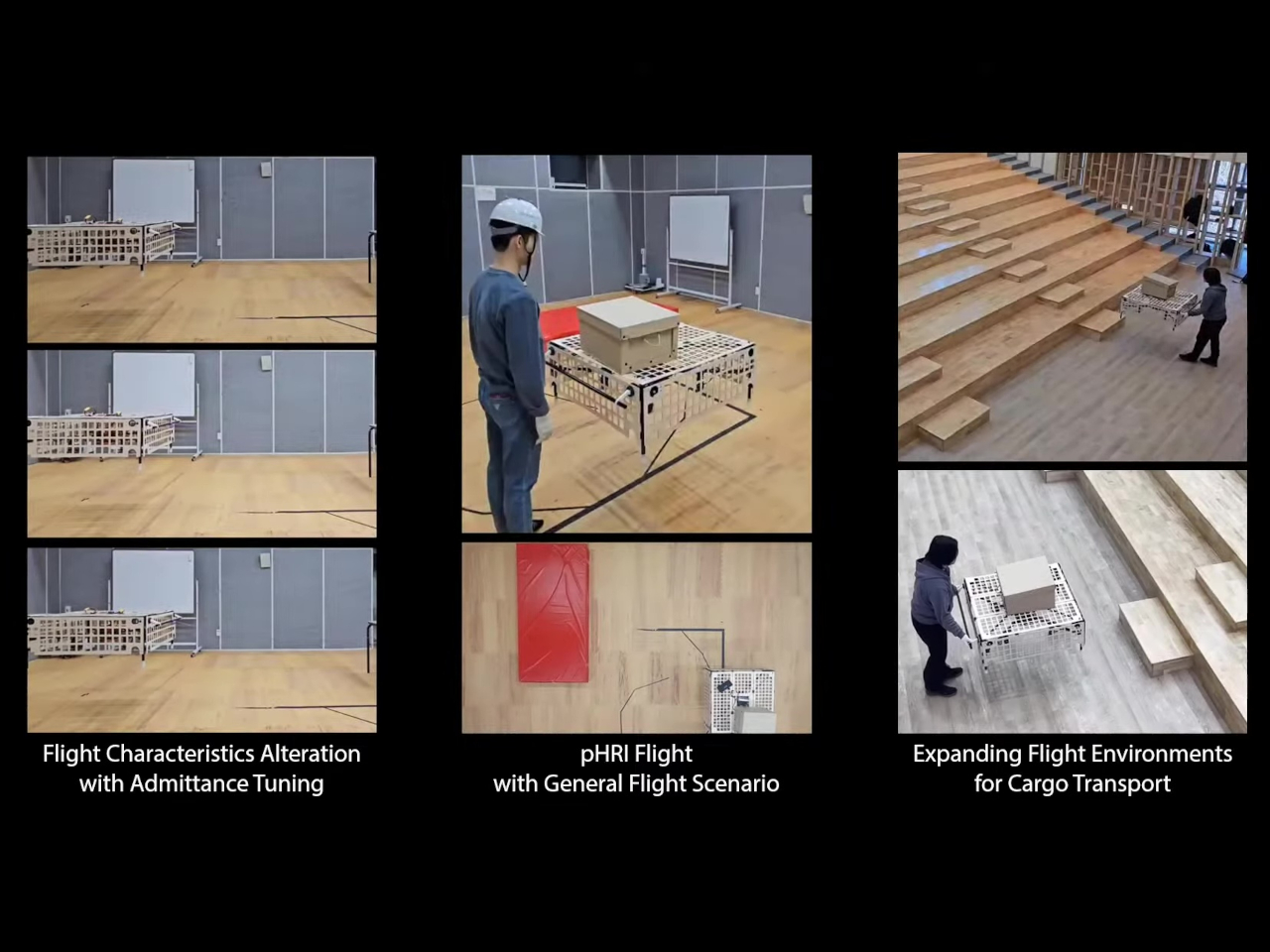 Flight Characteristics Alteration with Admittance Tuning

pHRI Flight with General Flight Scenario

Expanding Flight Environments for Cargo Transport