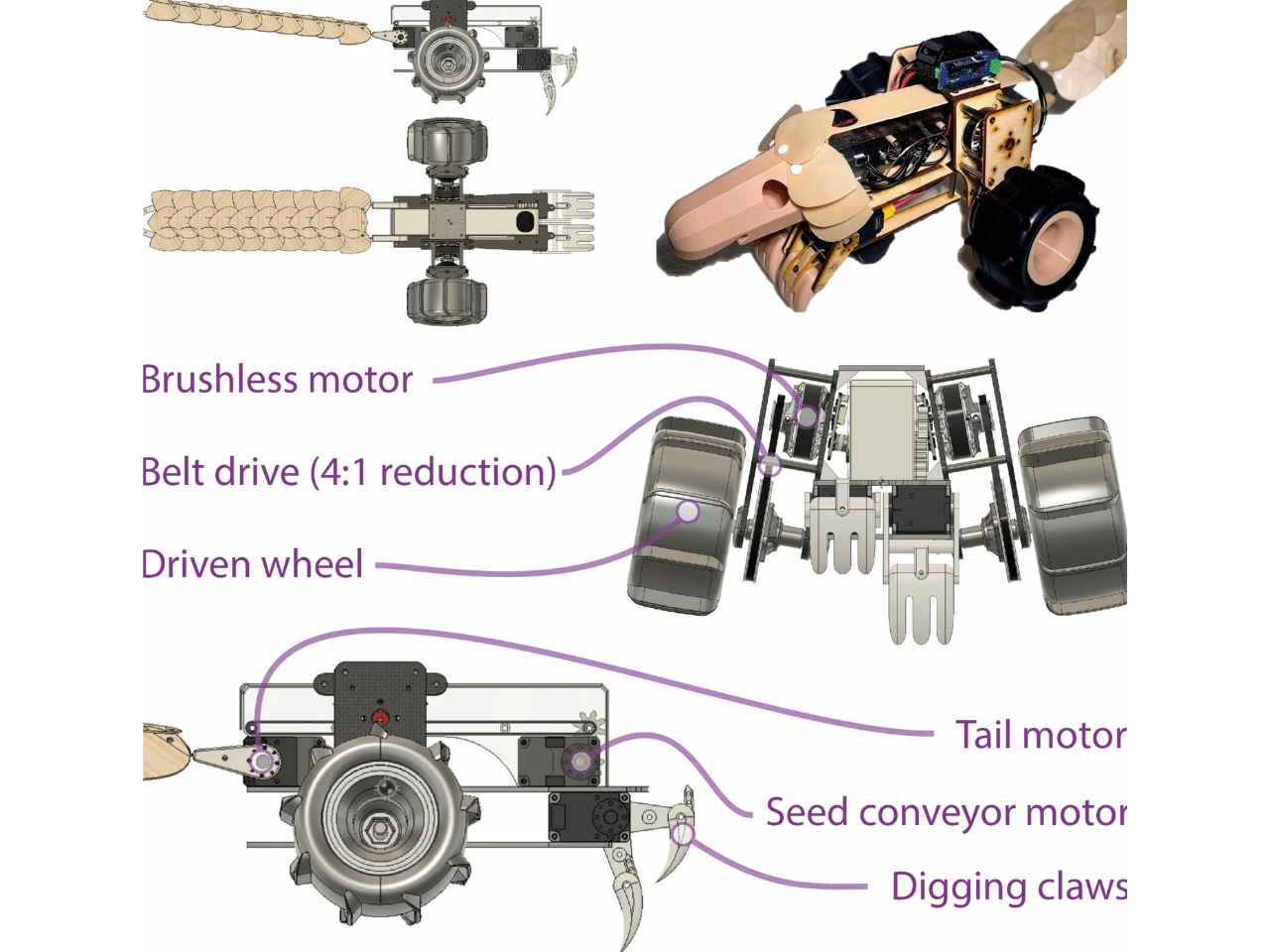 Brushless motor

Belt drive (4:1 reduction)

Driven wheel

Tail motor

Seed conveyor motor

Digging claws