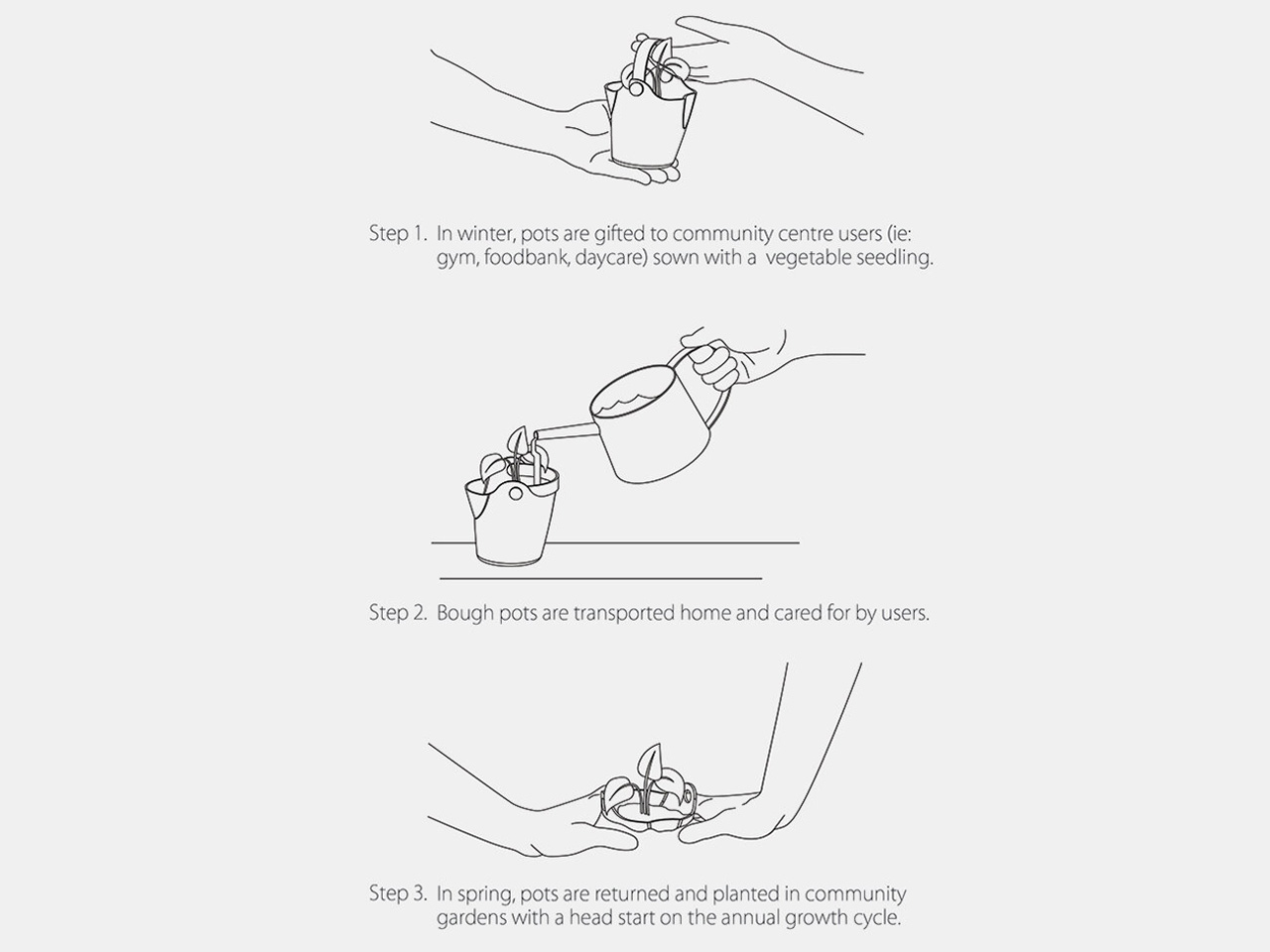 Step 1. In winter, pots are gifted to community centre users (ie: gym, foodbank, daycare) sown with a vegetable seedling.

Step 2. Bough pots are transported home and cared for by users.

Step 3. In spring, pots are returned and planted in community gardens with a head start on the annual growth cycle.