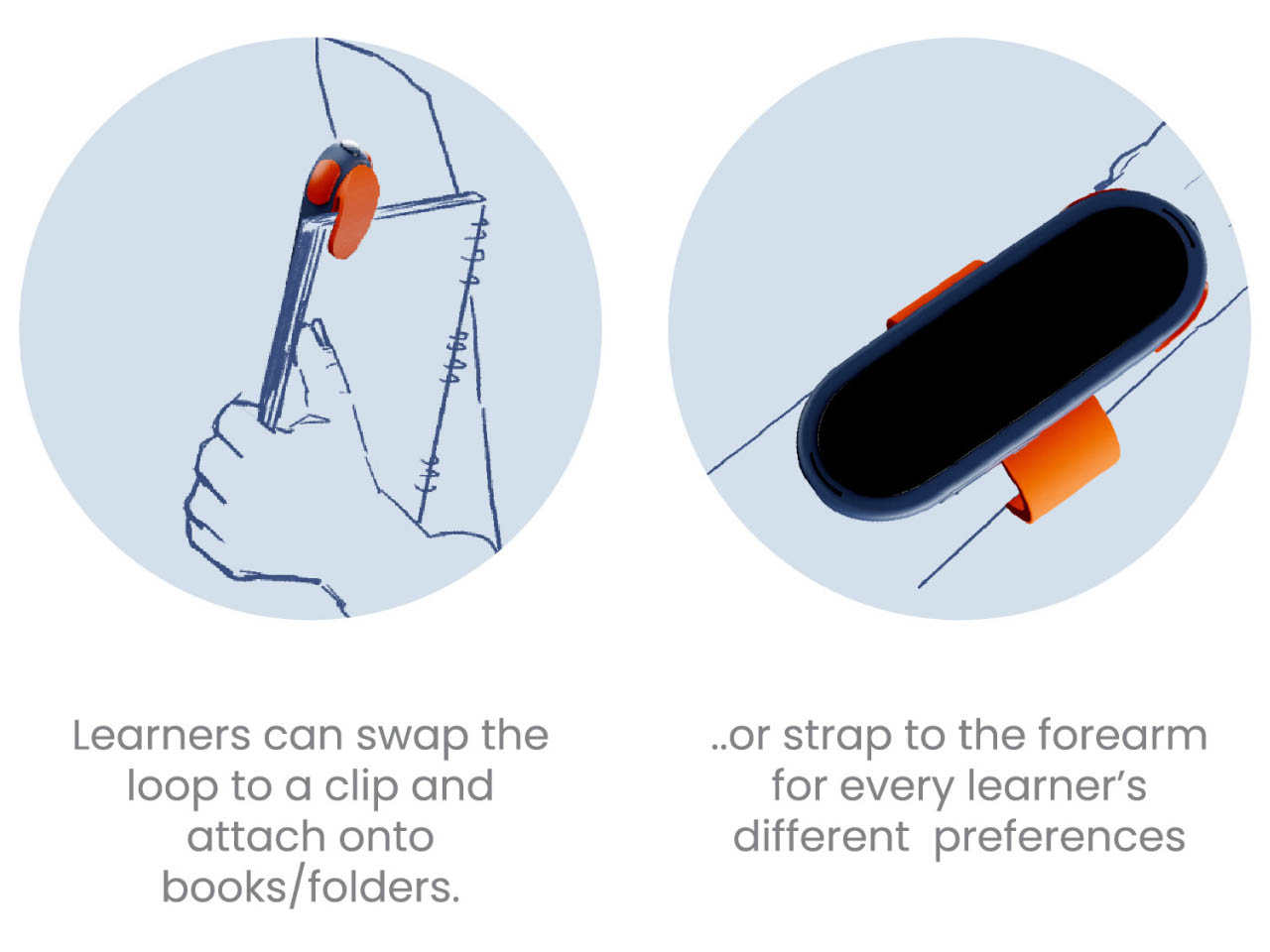 Learners can swap the loop to a clip and attach onto books/folders.

..or strap to the forearm for every learner's different preferences