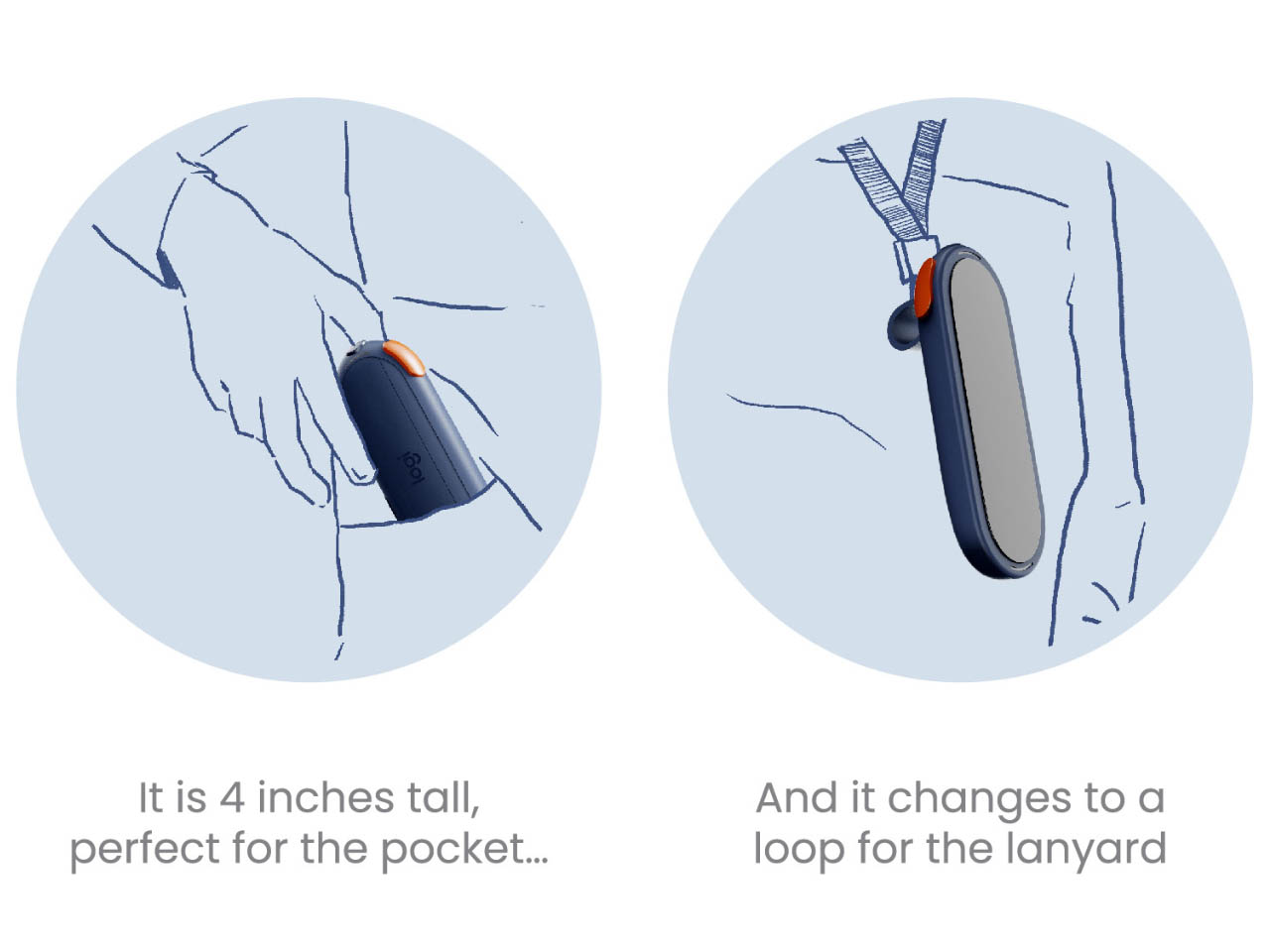 logi

It is 4 inches tall, perfect for the pocket...

And it changes to a loop for the lanyard