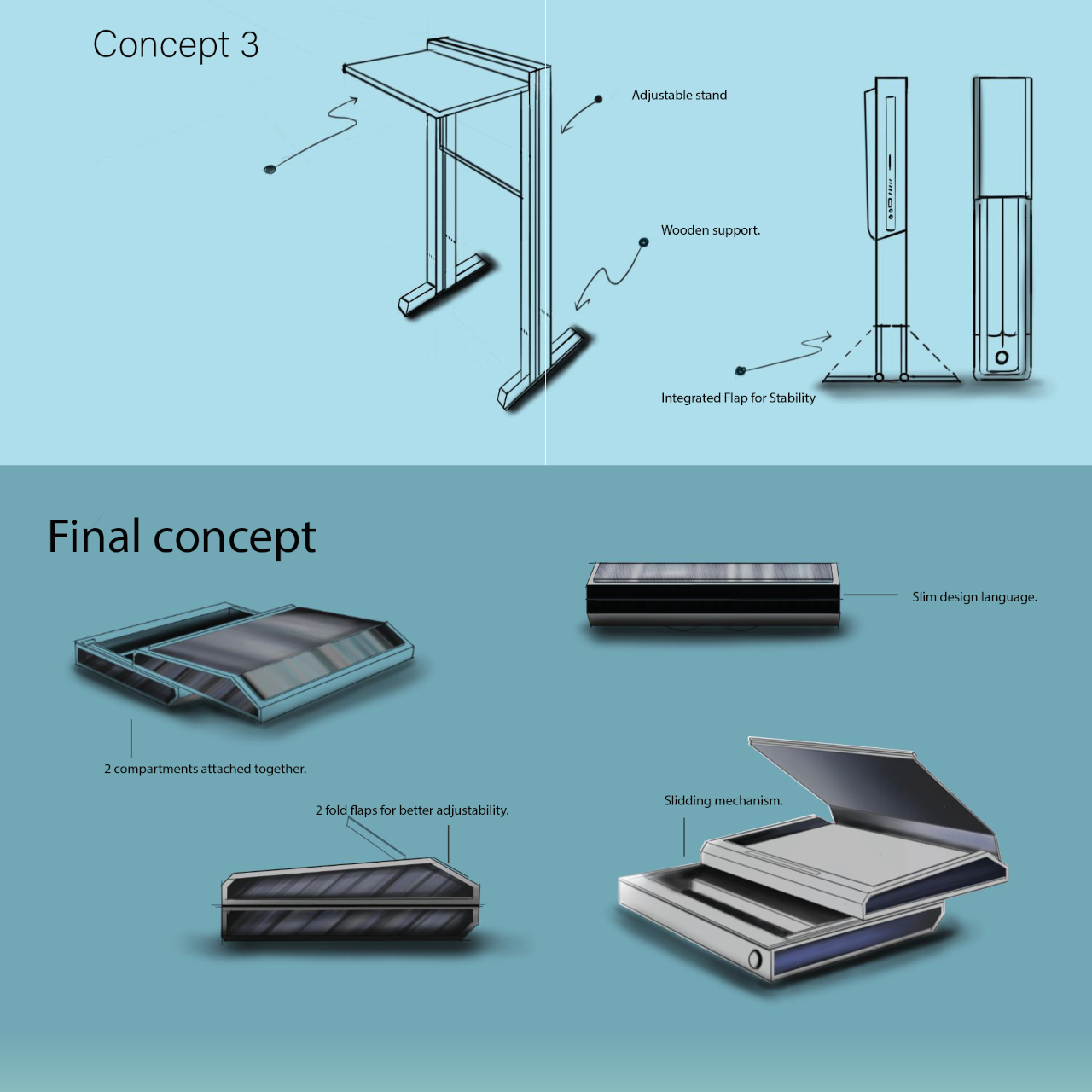 Concept 3

Adjustable stand

Wooden support.

Integrated Flap for Stability

Final concept

Slim design language.

2 compartments attached together.

2 fold flaps for better adjustability.

Slidding mechanism.