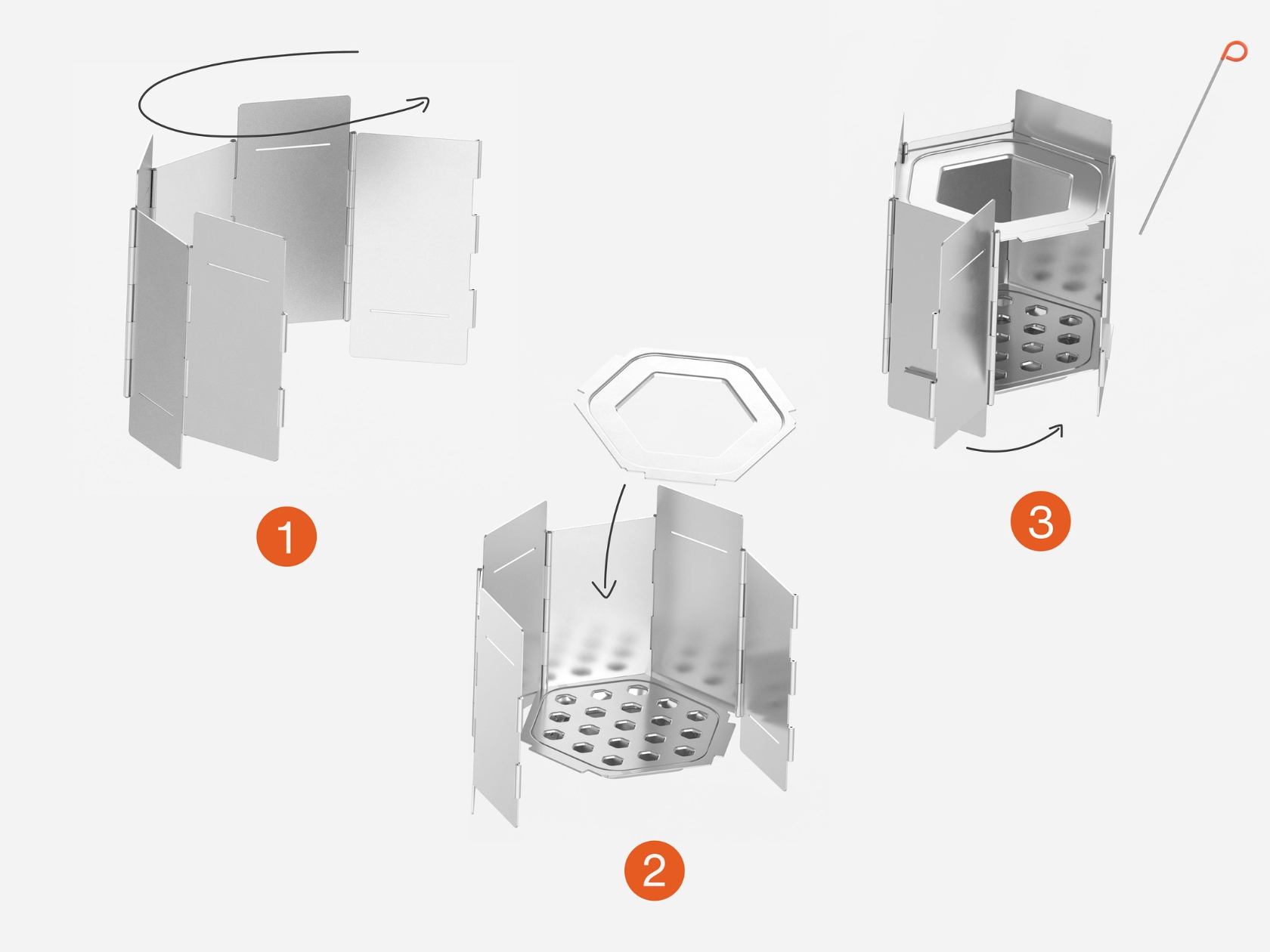 1

2

3