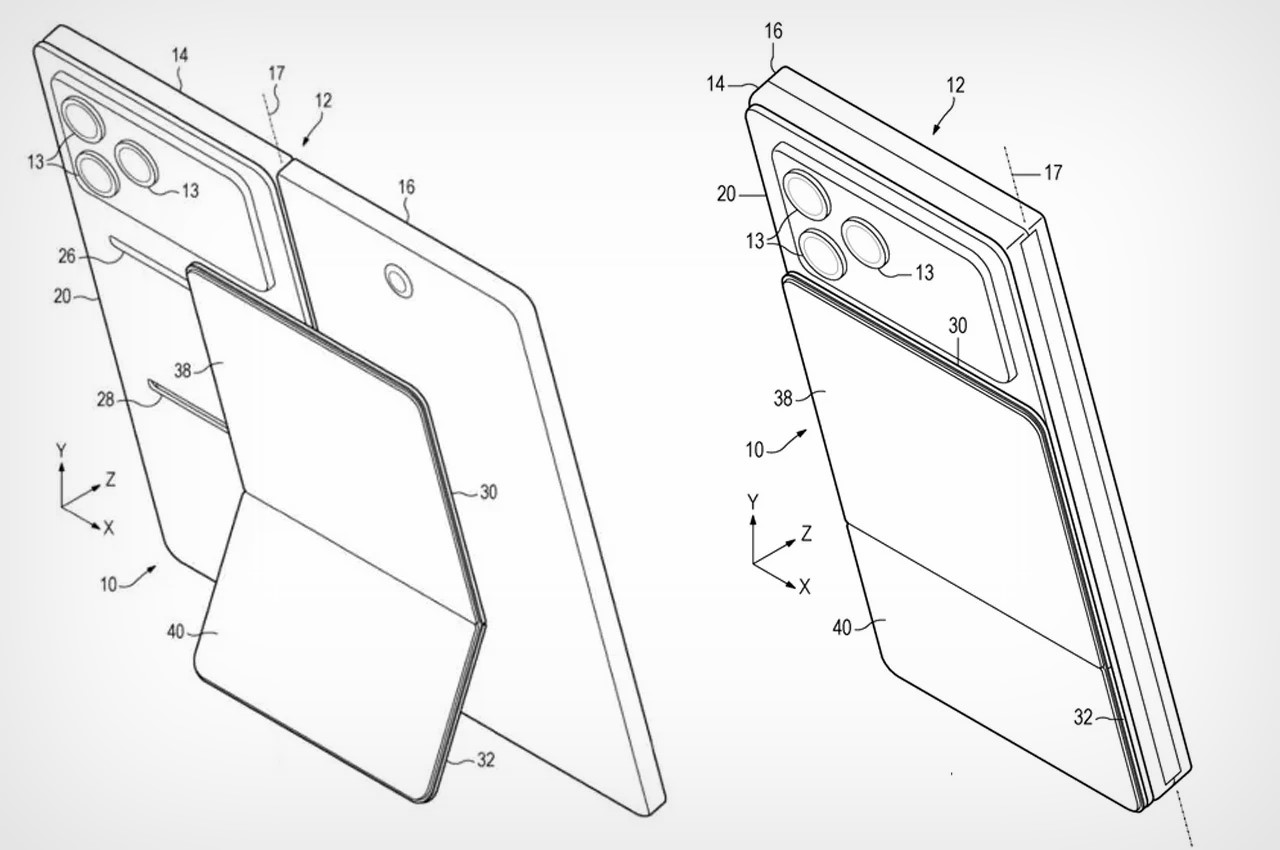 14
17
12
13
13
16
26
20
38
28
Y
Z
X
30
10
40
32

16
14
12
17
20
13
13
30
38
10
Y
Z
X
40
32