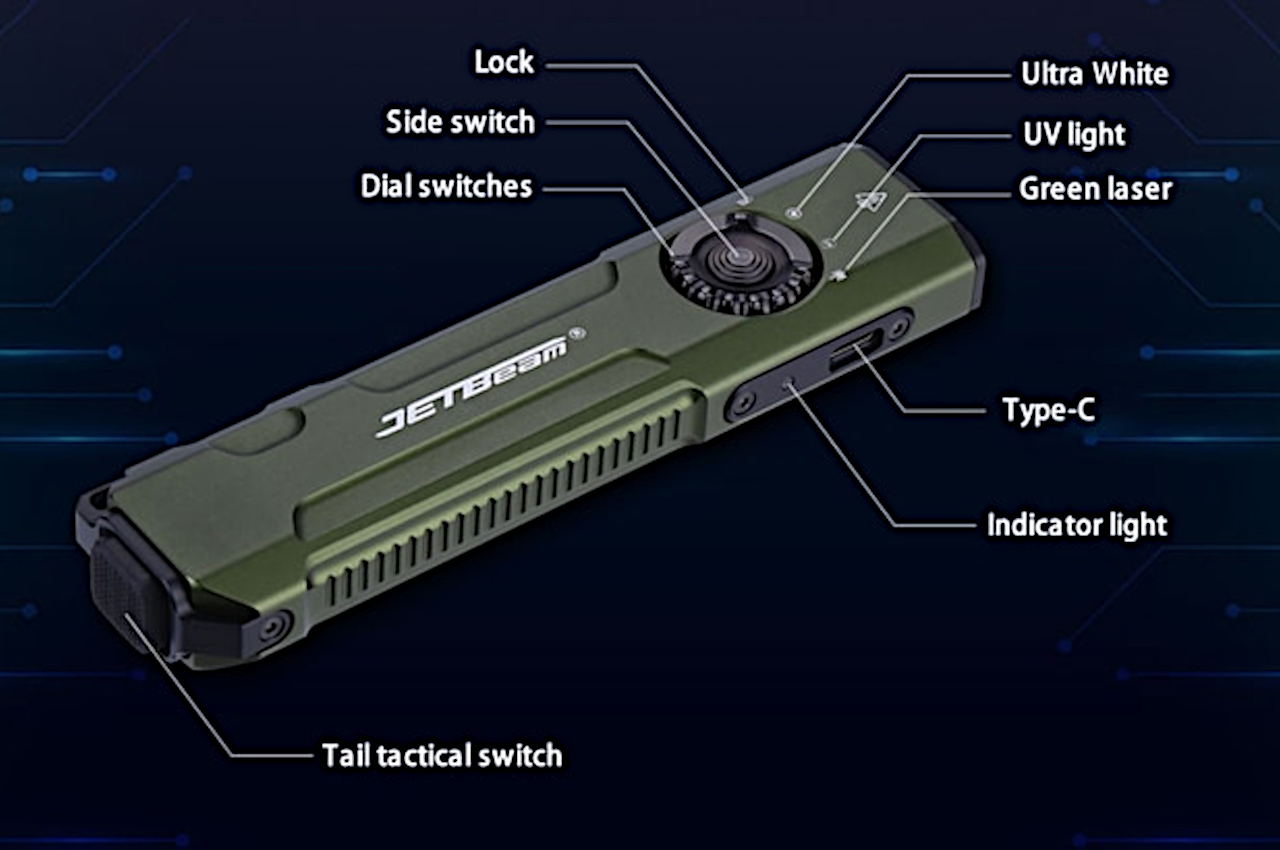 Lock
Side switch
Dial switches
Ultra White
UV light
Green laser
JETBeam®
Type-C
Indicator light
Tail tactical switch