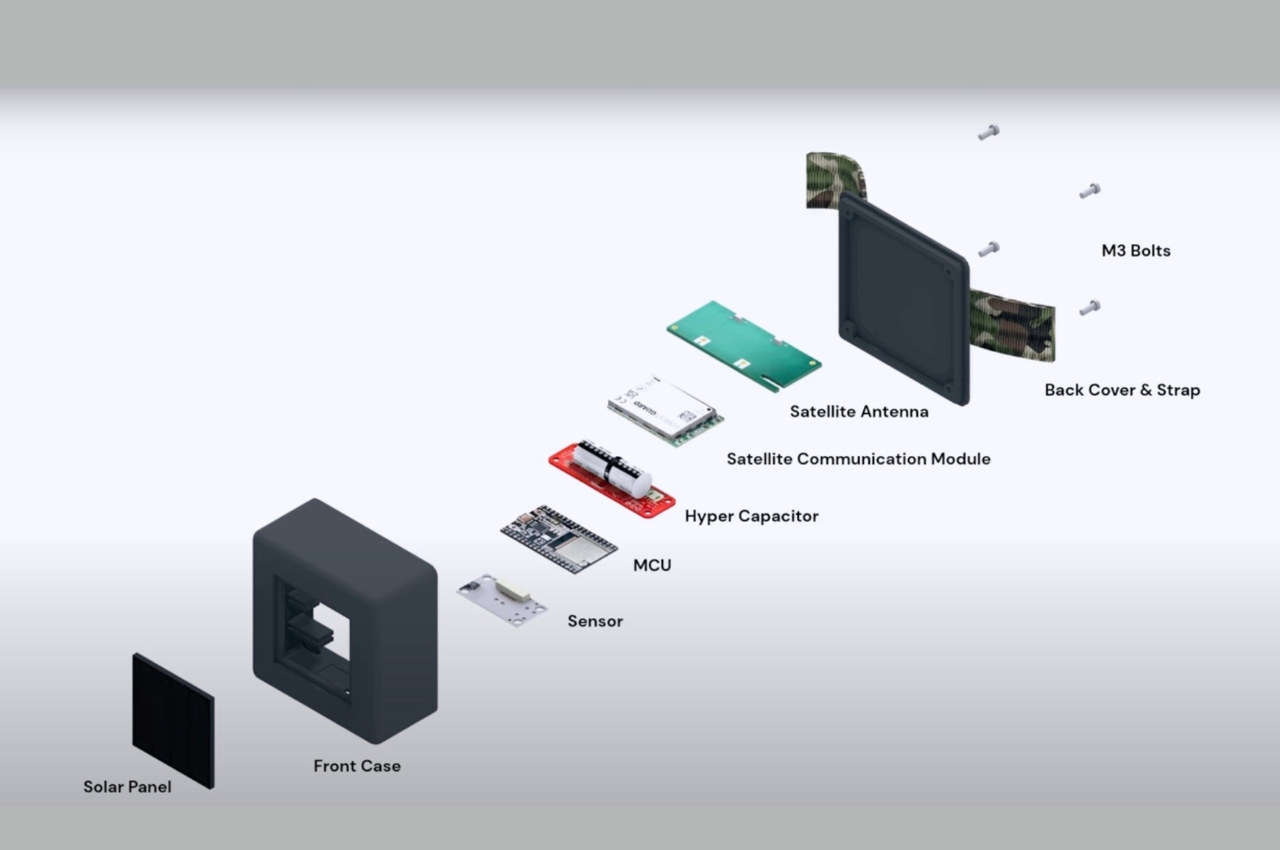 M3 Bolts

Back Cover & Strap

Satellite Antenna

Satellite Communication Module

Hyper Capacitor

MCU

Sensor

Front Case

Solar Panel