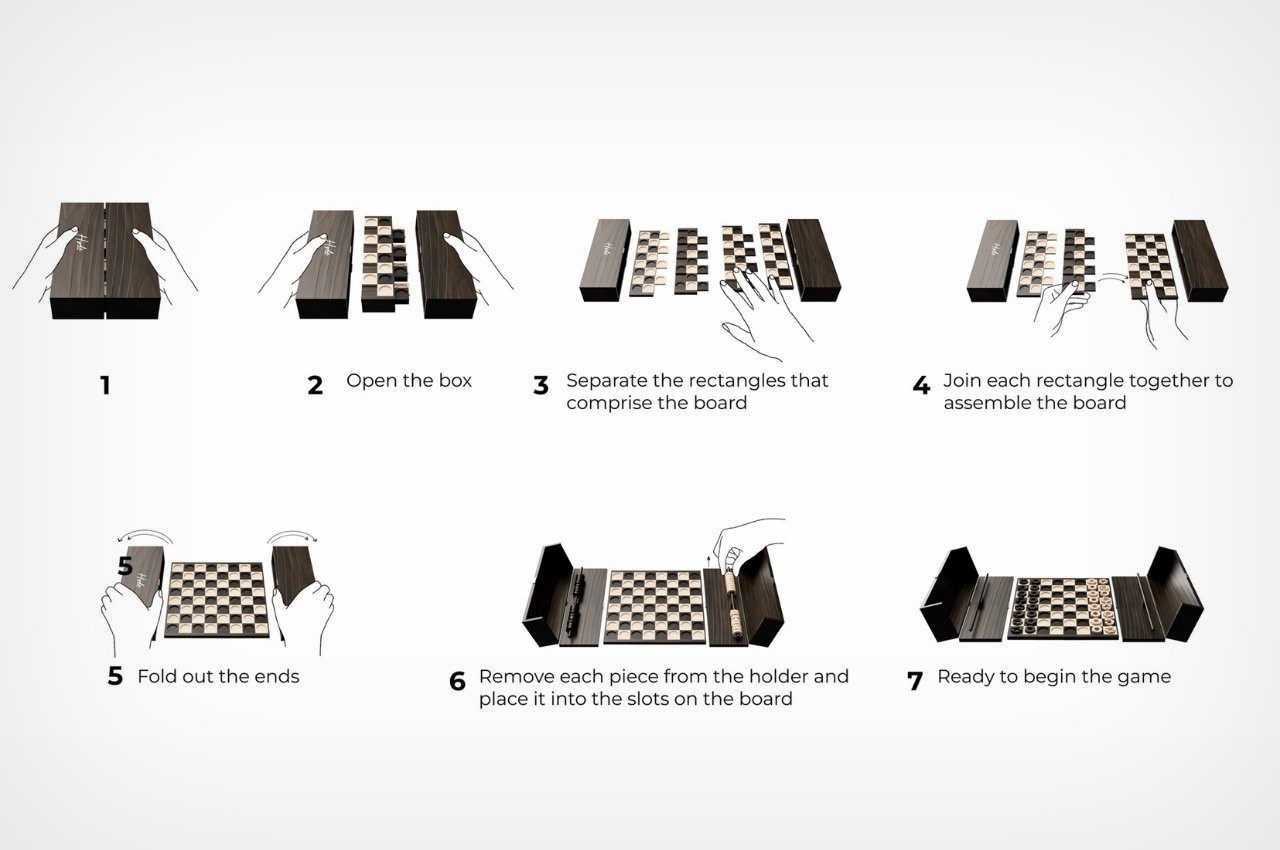 1

2 Open the box

3 Separate the rectangles that comprise the board

4 Join each rectangle together to assemble the board

5

5 Fold out the ends

6 Remove each piece from the holder and place it into the slots on the board

7 Ready to begin the game