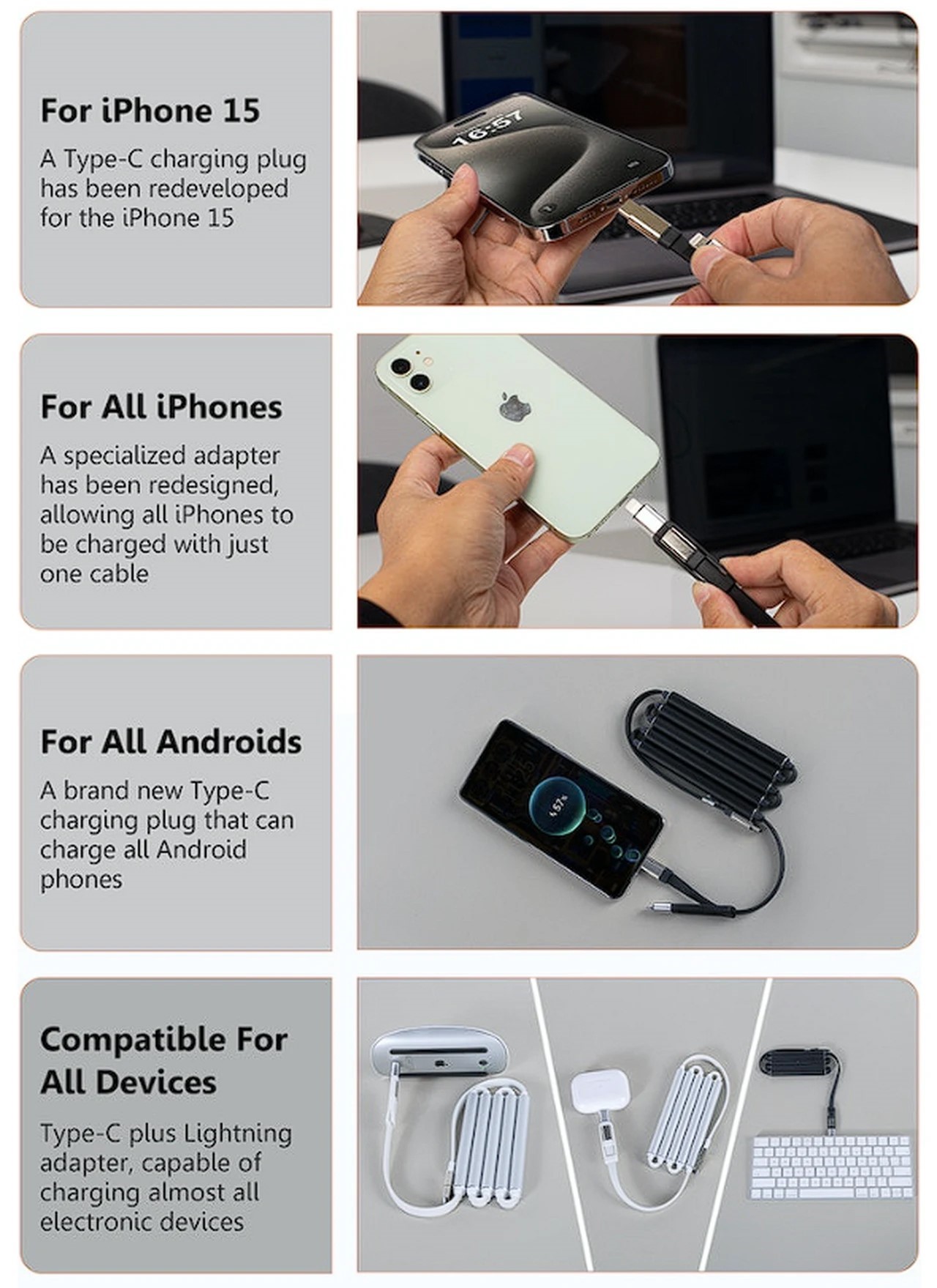 For iPhone 15

A Type-C charging plug has been redeveloped for the iPhone 15

16:57

For All iPhones

A specialized adapter has been redesigned, allowing all iPhones to be charged with just one cable

For All Androids

A brand new Type-C charging plug that can charge all Android phones

57%

Compatible For All Devices

Type-C plus Lightning adapter, capable of charging almost all electronic devices