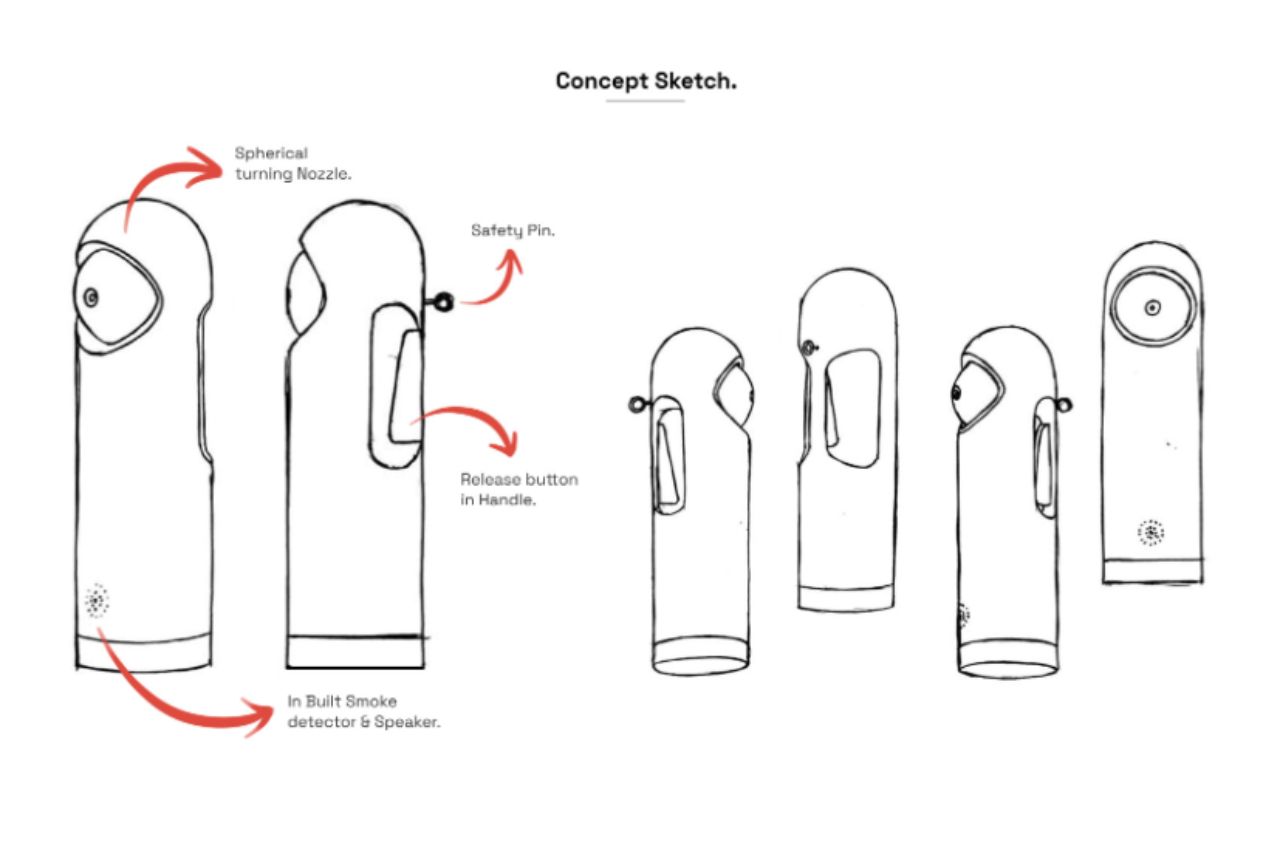 Concept Sketch.

Spherical turning Nozzle.

Safety Pin.

Release button in Handle.

In Built Smoke detector & Speaker.