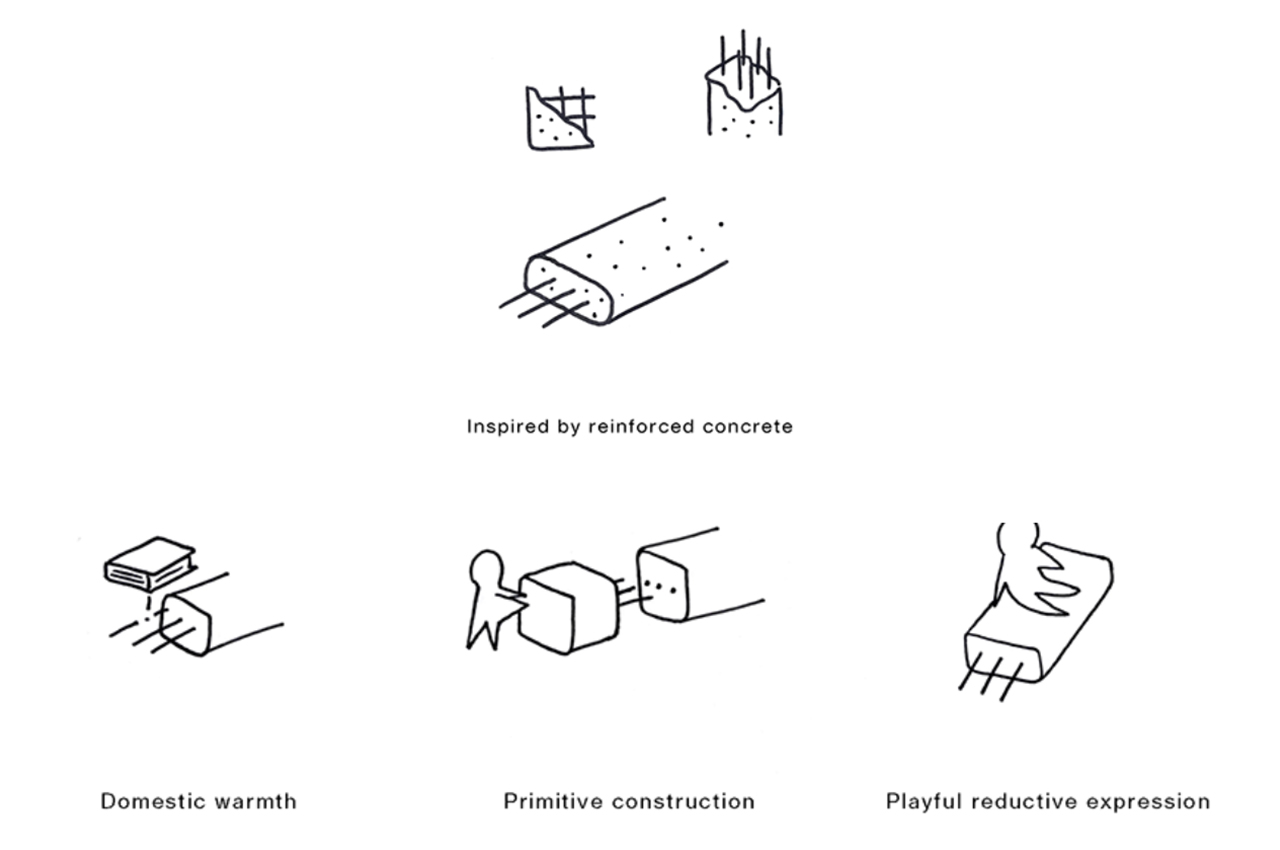 Inspired by reinforced concrete

Domestic warmth

Primitive construction

Playful reductive expression