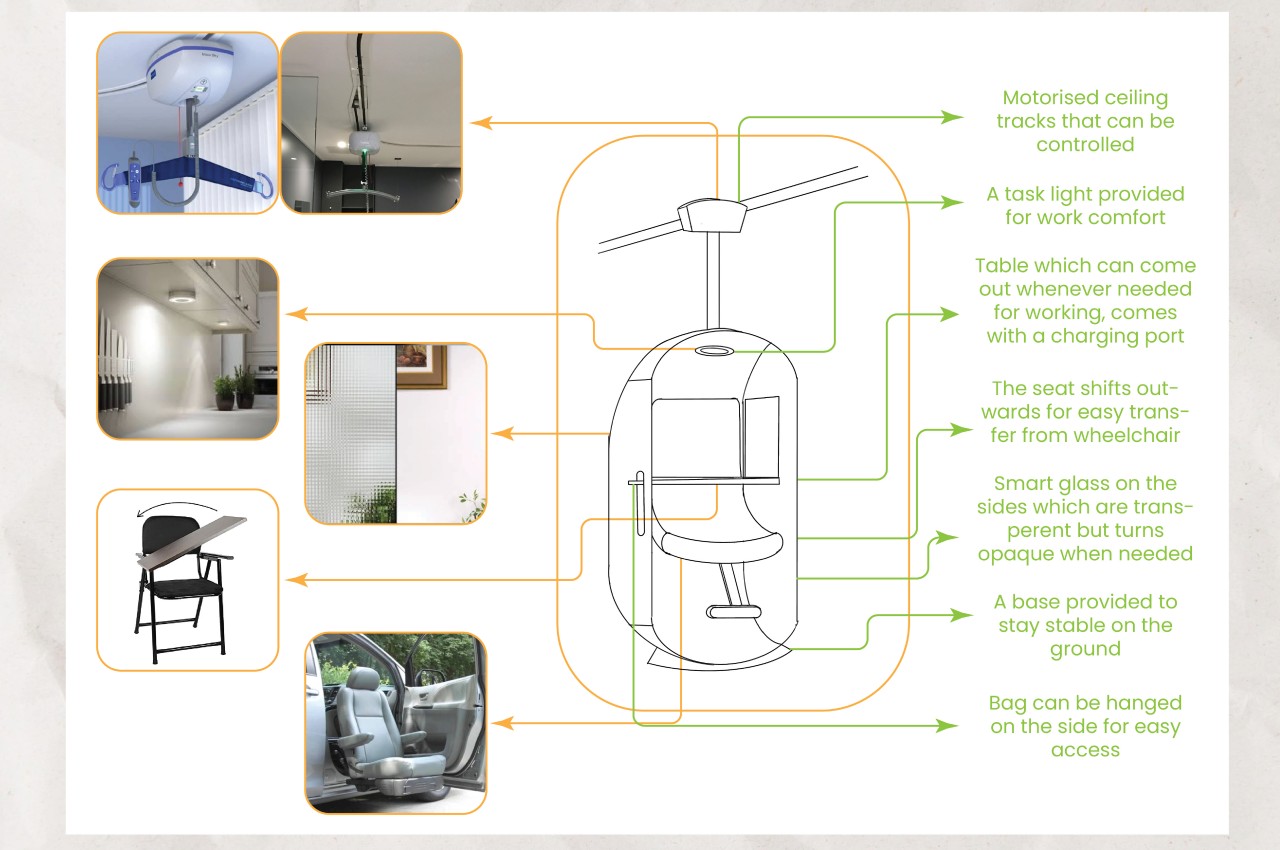 Motorised ceiling tracks that can be controlled

A task light provided for work comfort

Table which can come out whenever needed for working, comes with a charging port

The seat shifts outwards for easy transfer from wheelchair

Smart glass on the sides which are transperent but turns opaque when needed

A base provided to stay stable on the ground

Bag can be hanged on the side for easy access