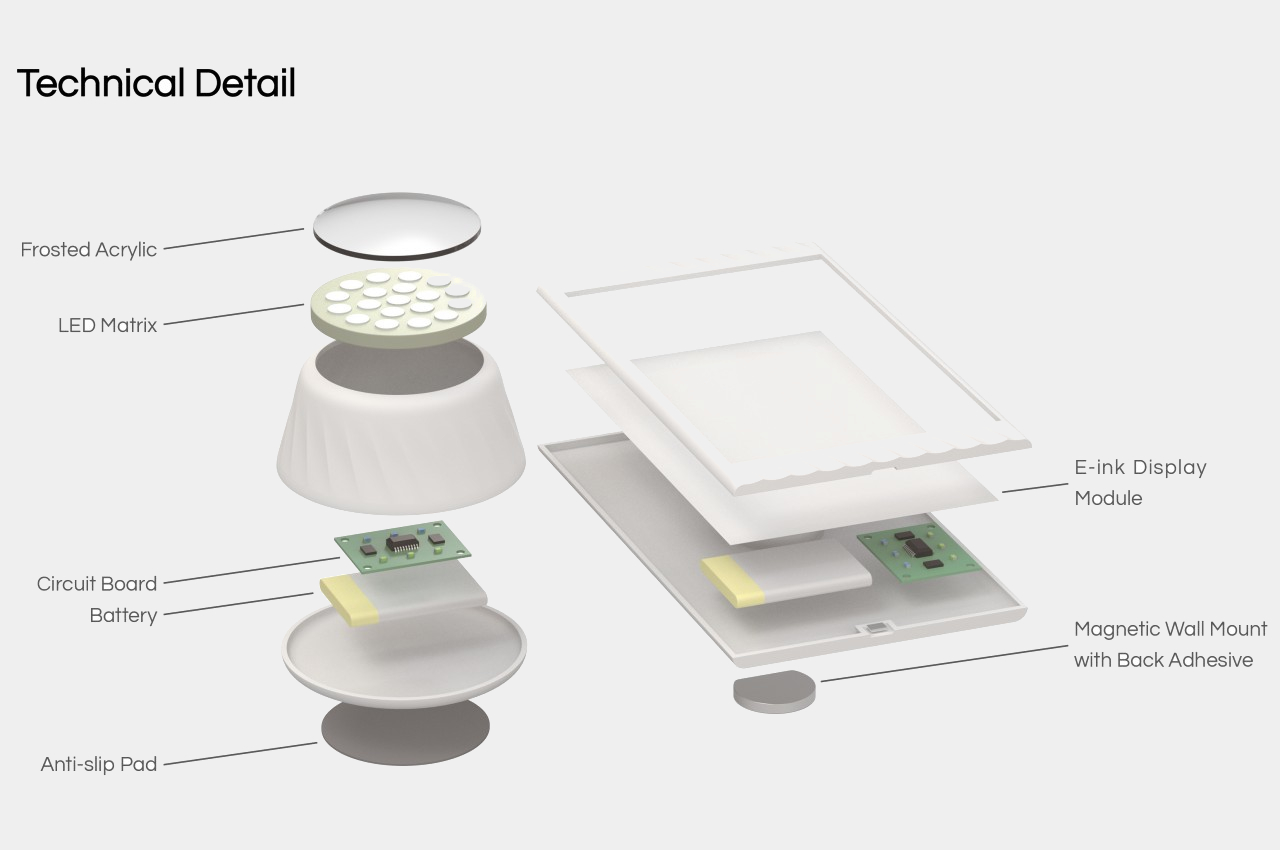 Technical Detail

Frosted Acrylic

LED Matrix

Circuit Board

Battery

Anti-slip Pad

E-ink Display Module

Magnetic Wall Mount with Back Adhesive