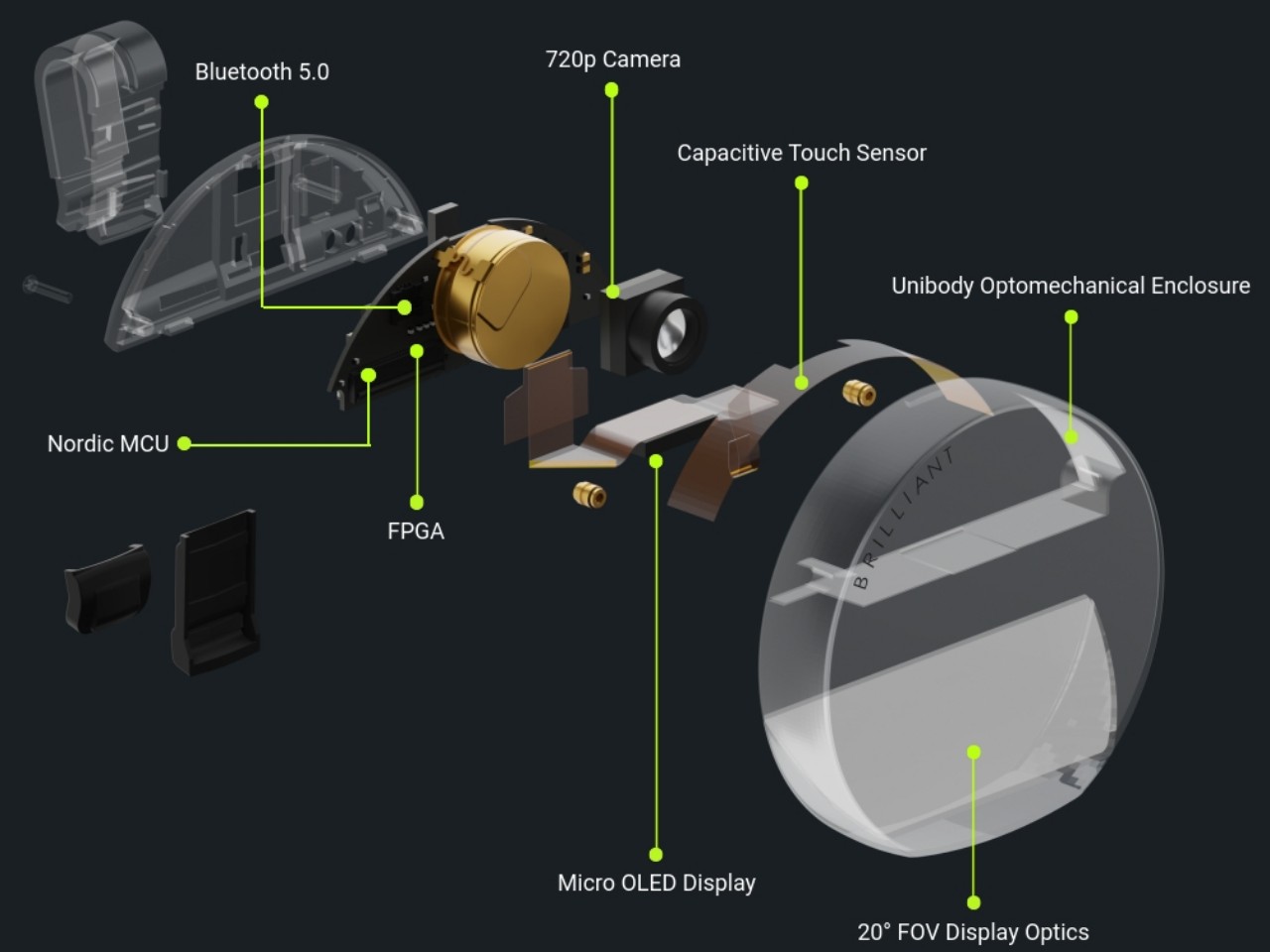 Bluetooth 5.0

720p Camera

Capacitive Touch Sensor

Unibody Optomechanical Enclosure

Nordic MCU

FPGA

BRILLIANT

Micro OLED Display

20° FOV Display Optics