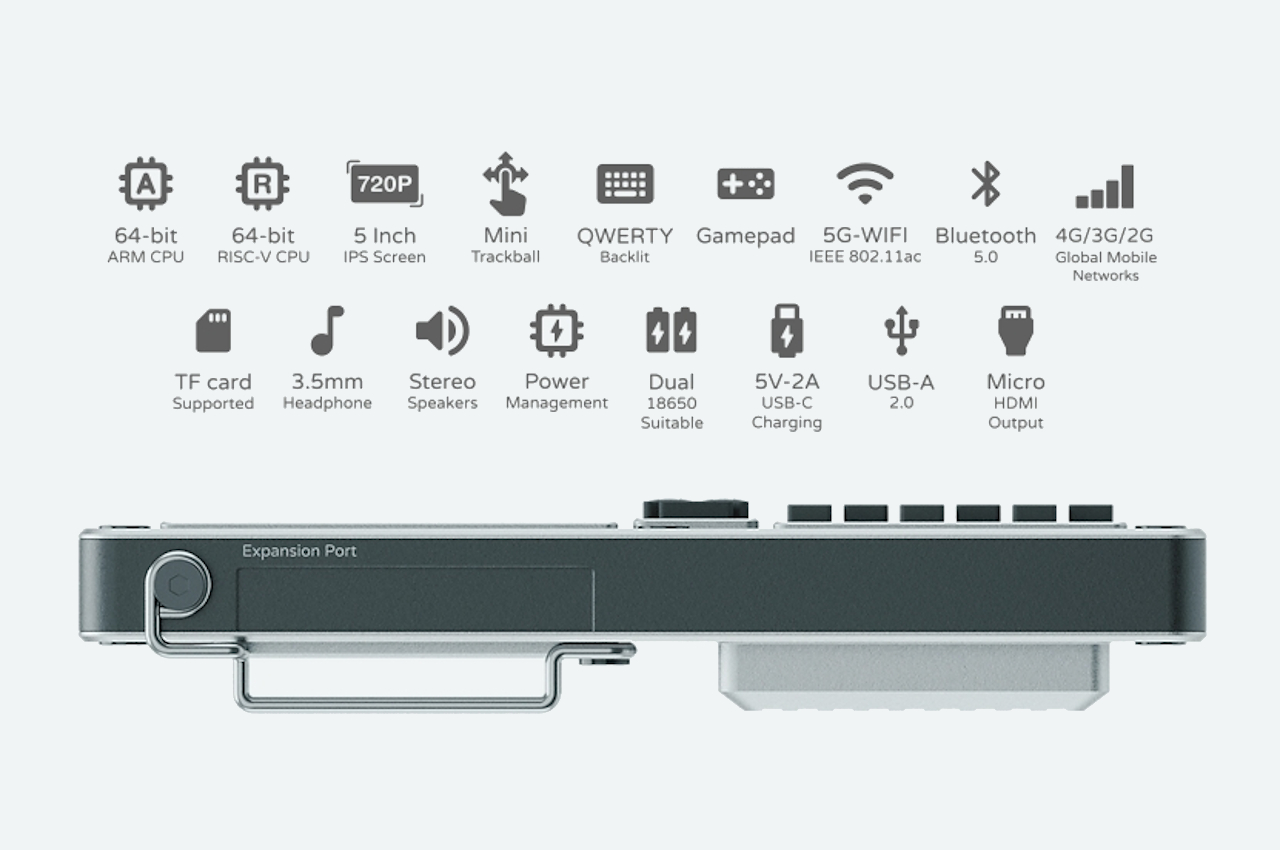 A
64-bit
ARM CPU

R
64-bit
RISC-V CPU

720P
5 Inch
IPS Screen

Mini
Trackball

QWERTY
Backlit

Gamepad

5G-WIFI
IEEE 802.11ac

Bluetooth
5.0

4G/3G/2G
Global Mobile Networks

TF card
Supported

3.5mm
Headphone

Stereo
Speakers

Power
Management

Dual
18650
Suitable

5V-2A
USB-C
Charging

USB-A
2.0

Micro
HDMI
Output

Expansion Port