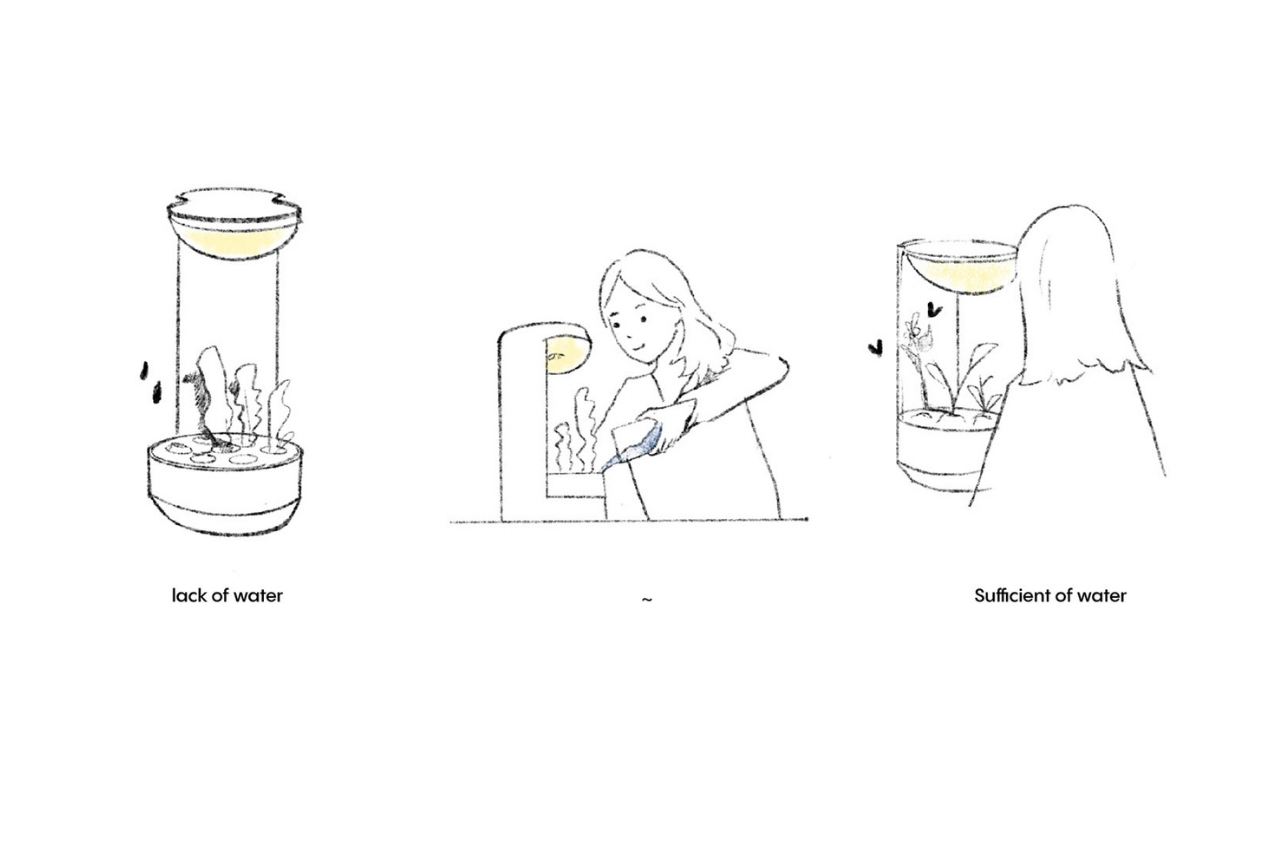 lack of water

~

Sufficient of water