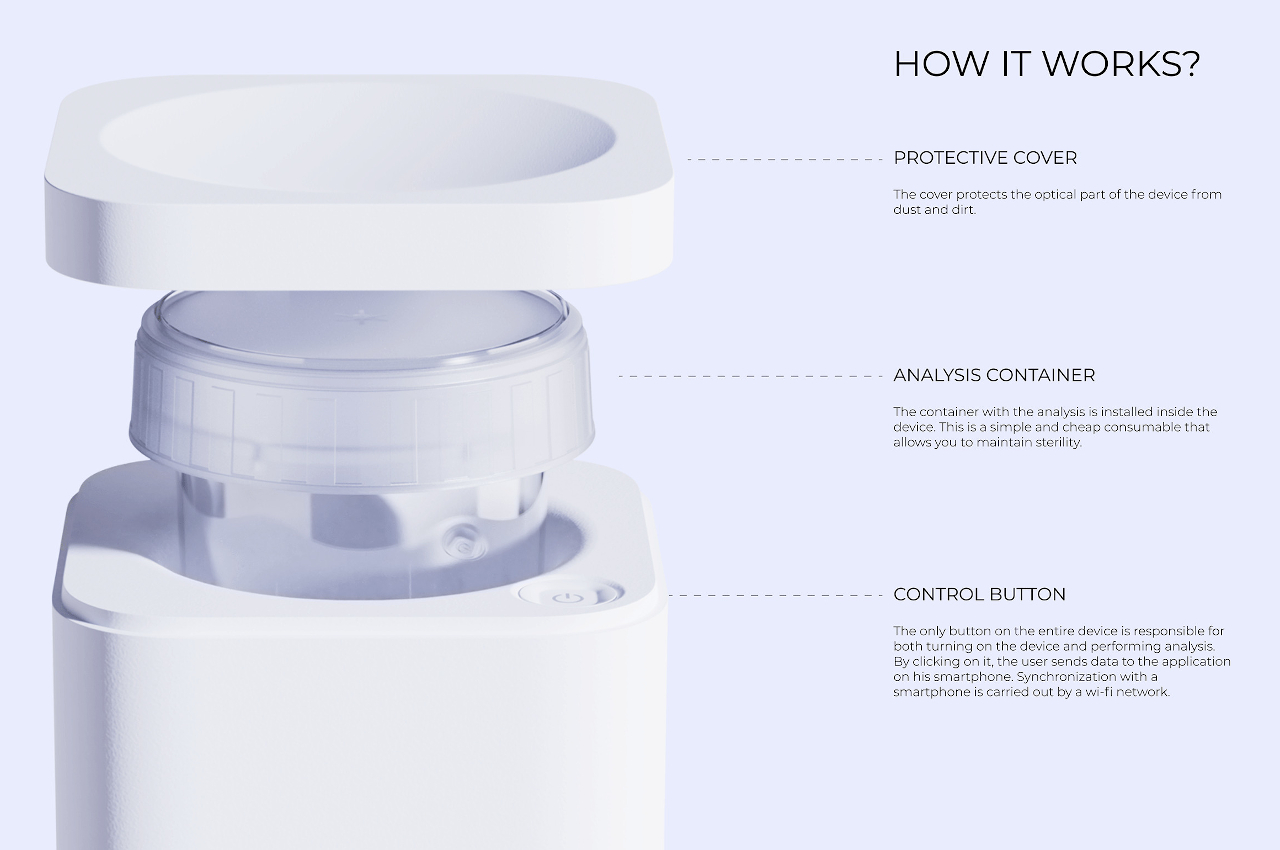 HOW IT WORKS?

PROTECTIVE COVER

The cover protects the optical part of the device from dust and dirt.

ANALYSIS CONTAINER

The container with the analysis is installed inside the device. This is a simple and cheap consumable that allows you to maintain sterility.

CONTROL BUTTON

The only button on the entire device is responsible for both turning on the device and performing analysis. By clicking on it, the user sends data to the application on his smartphone. Synchronization with a smartphone is carried out by a wi-fi network.