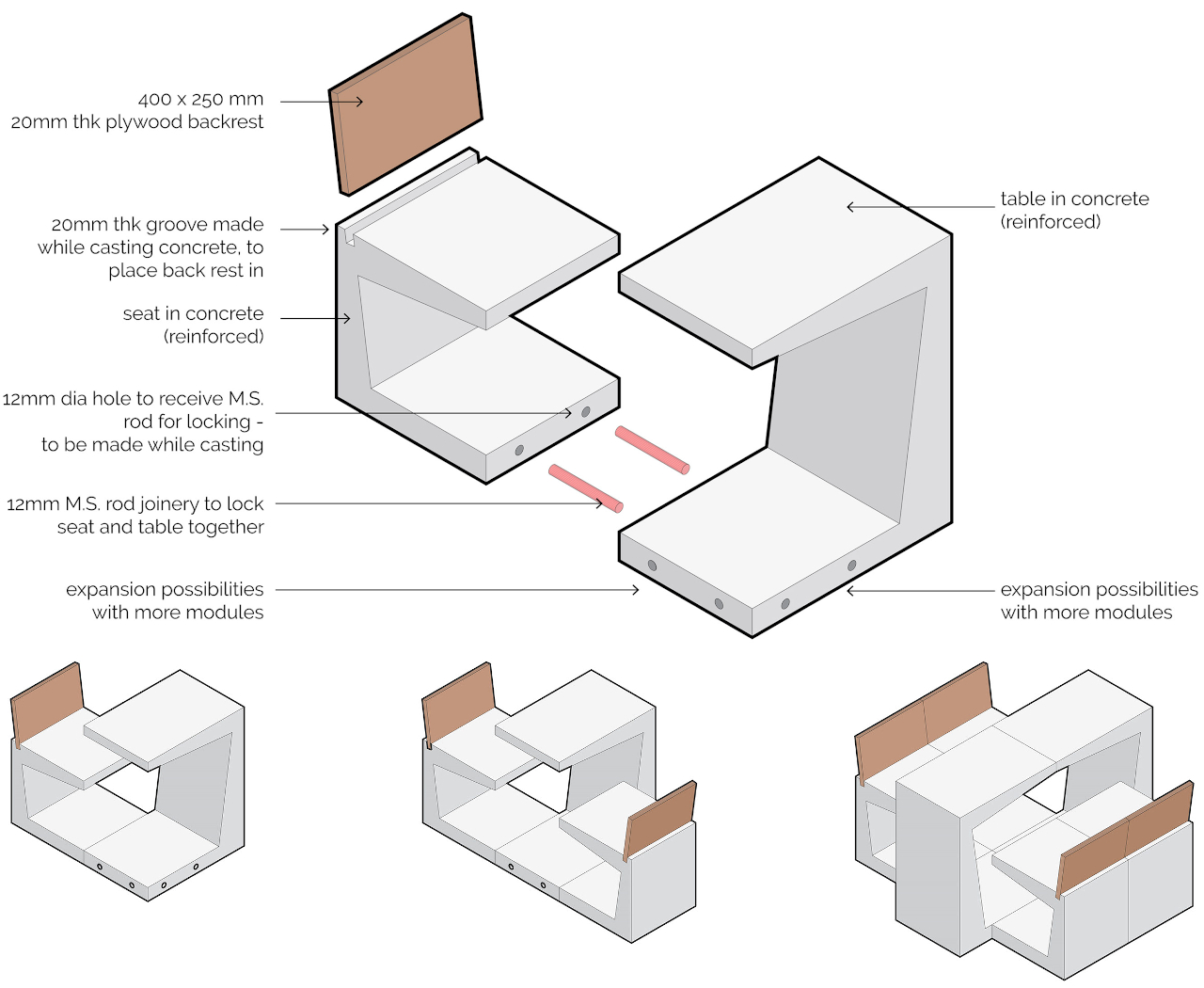 400 x 250 mm
20mm thk plywood backrest

20mm thk groove made while casting concrete, to place back rest in

seat in concrete (reinforced)

12mm dia hole to receive M.S. rod for locking - to be made while casting

12mm M.S. rod joinery to lock seat and table together

expansion possibilities with more modules

table in concrete (reinforced)

expansion possibilities with more modules