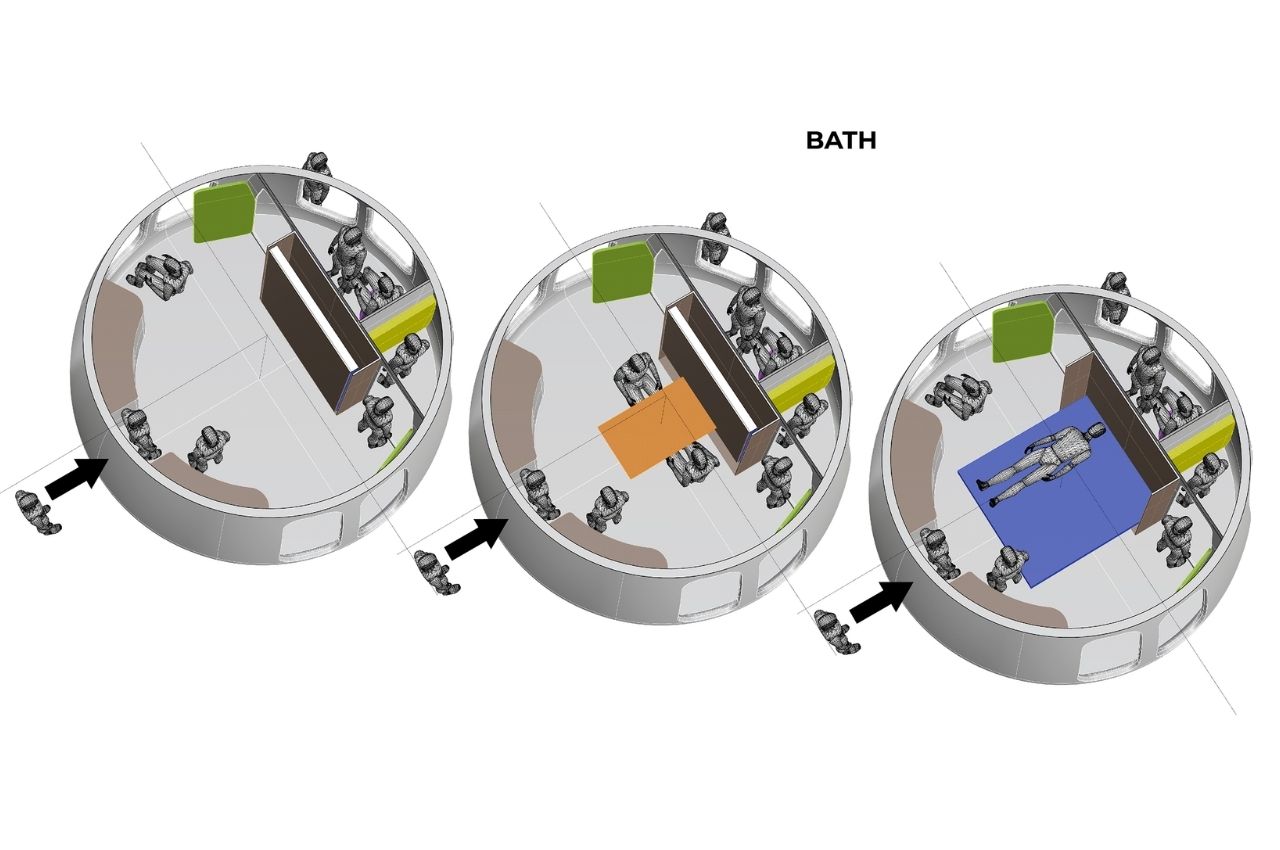 BATH