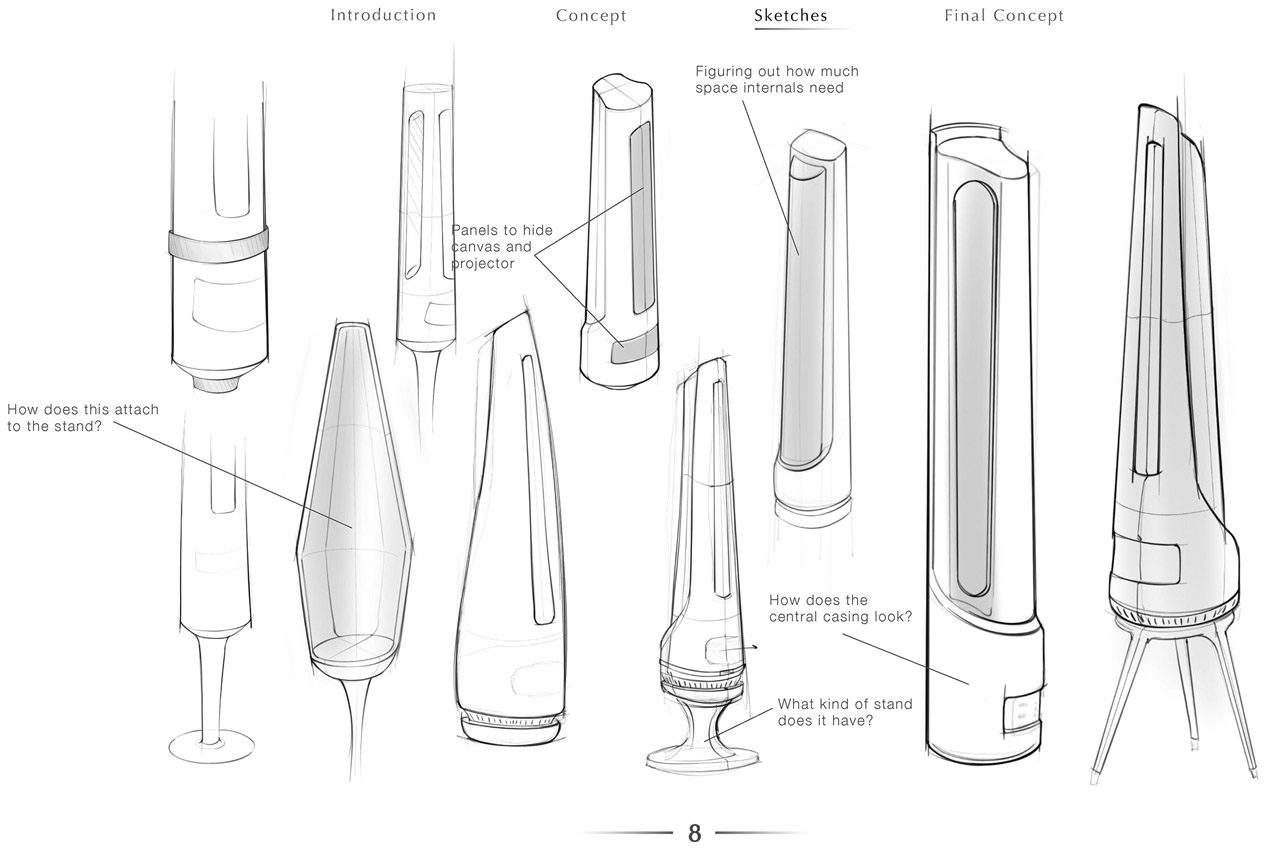 Introduction Concept Sketches Final Concept

Figuring out how much space internals need

Panels to hide canvas and projector

How does this attach to the stand?

How does the central casing look?

What kind of stand does it have?

8