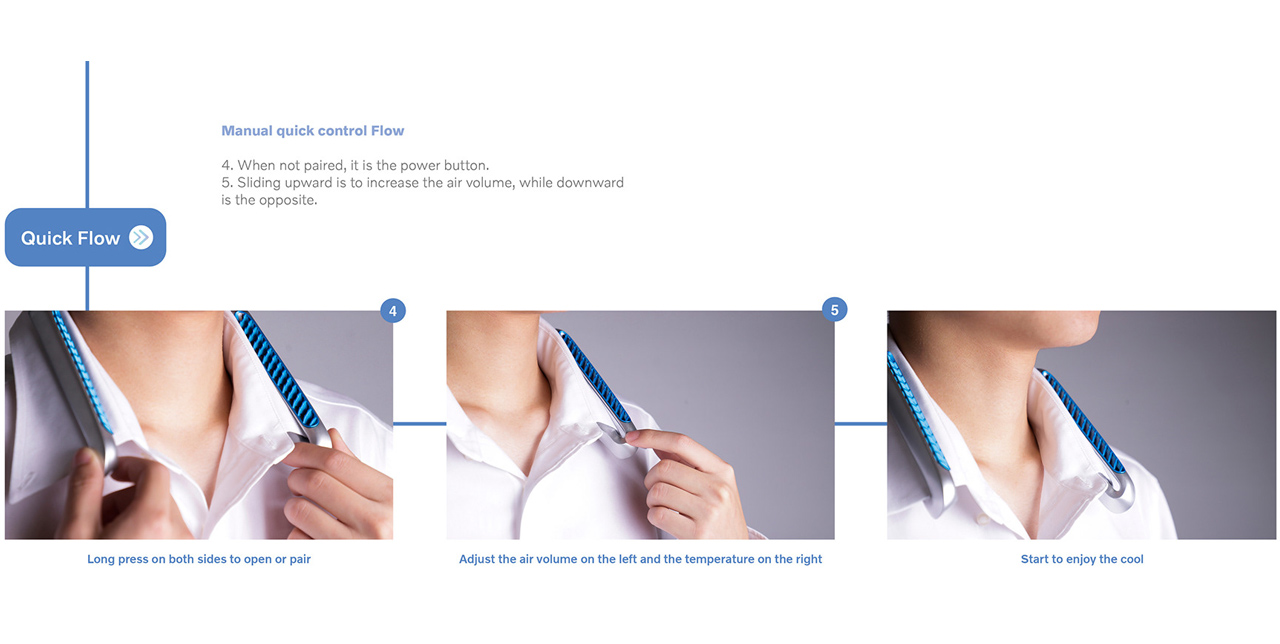 Manual quick control Flow

4. When not paired, it is the power button.
5. Sliding upward is to increase the air volume, while downward is the opposite.

Quick Flow

4

5

Long press on both sides to open or pair

Adjust the air volume on the left and the temperature on the right

Start to enjoy the cool