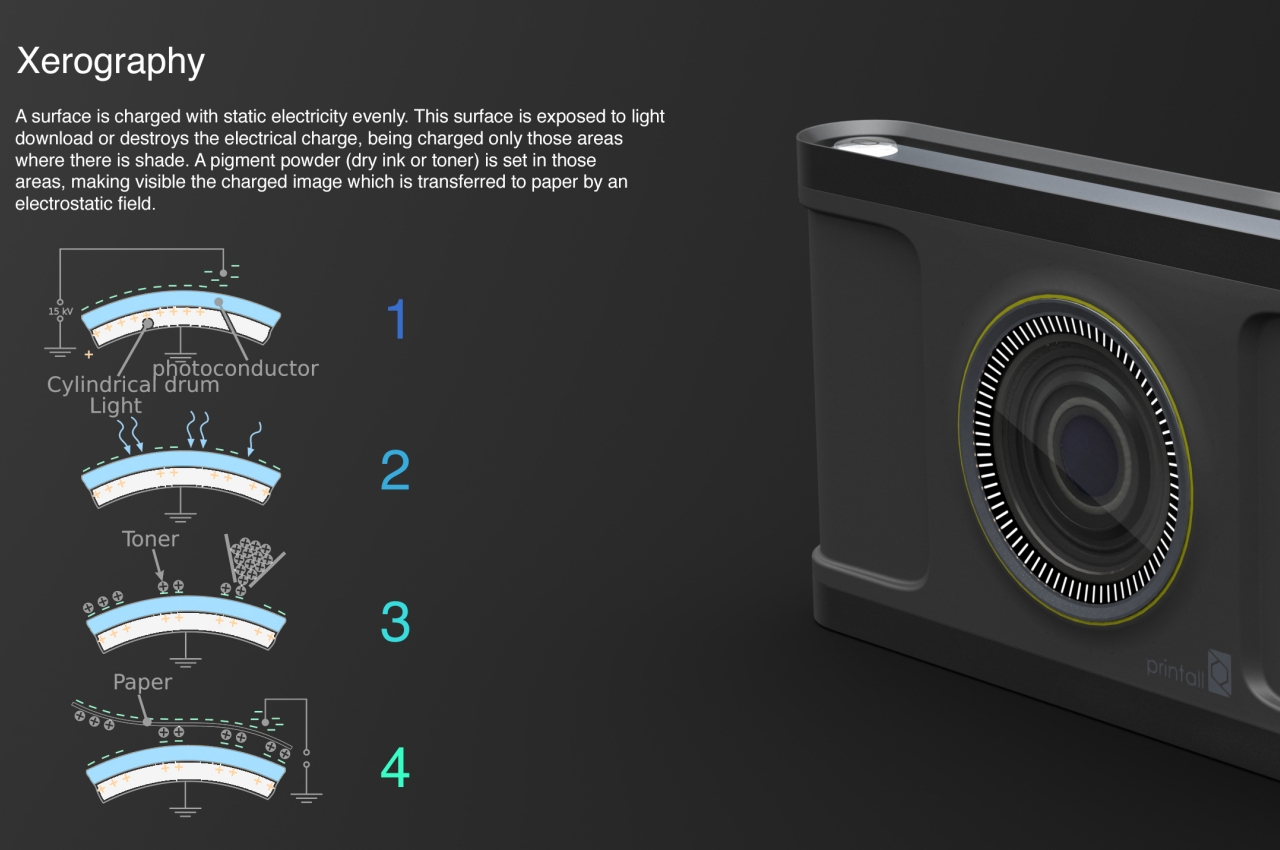 Xerography

A surface is charged with static electricity evenly. This surface is exposed to light download or destroys the electrical charge, being charged only those areas where there is shade. A pigment powder (dry ink or toner) is set in those areas, making visible the charged image which is transferred to paper by an electrostatic field.

15 kV
Cylindrical drum
photoconductor
1

Light
2

Toner
3

Paper
4

printall