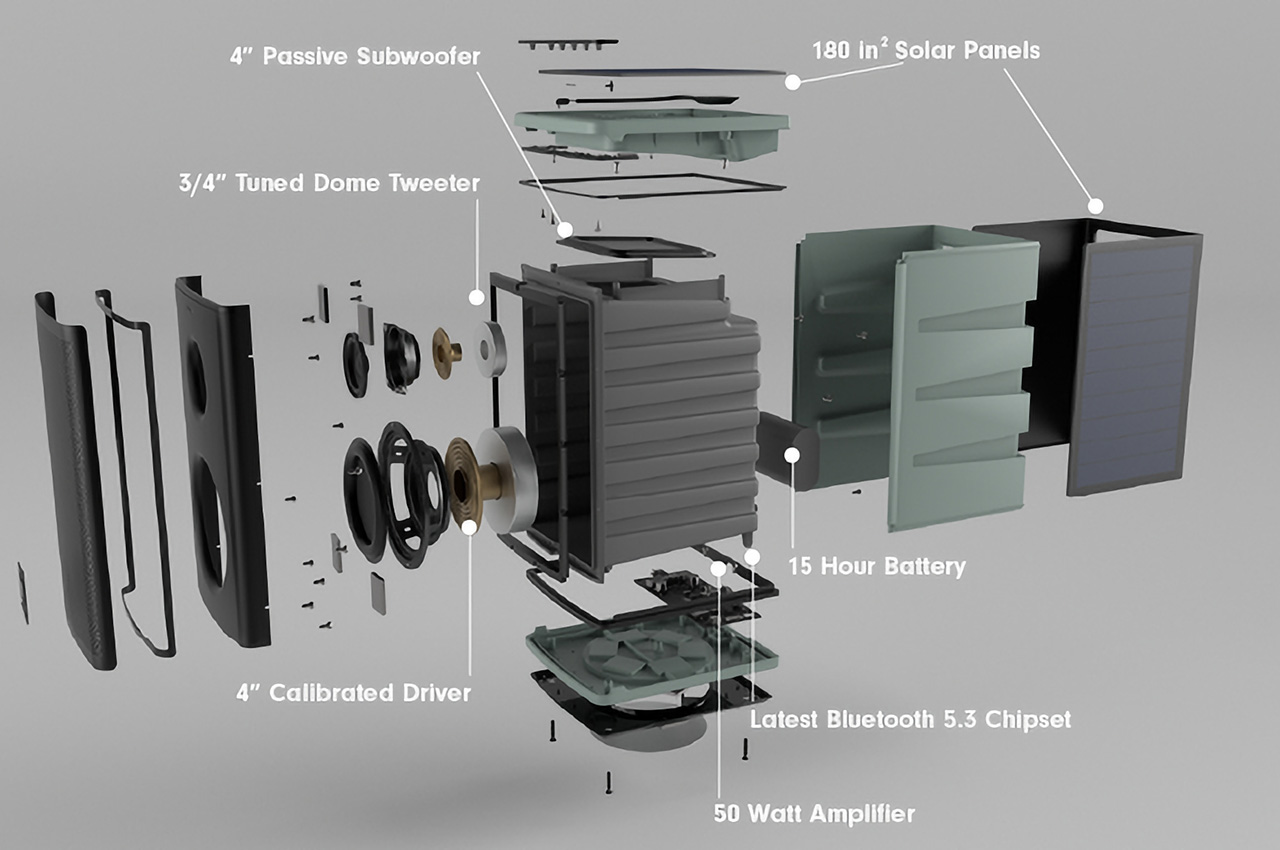 4" Passive Subwoofer

180 in$^2$ Solar Panels

3/4" Tuned Dome Tweeter

15 Hour Battery

4" Calibrated Driver

Latest Bluetooth 5.3 Chipset

50 Watt Amplifier