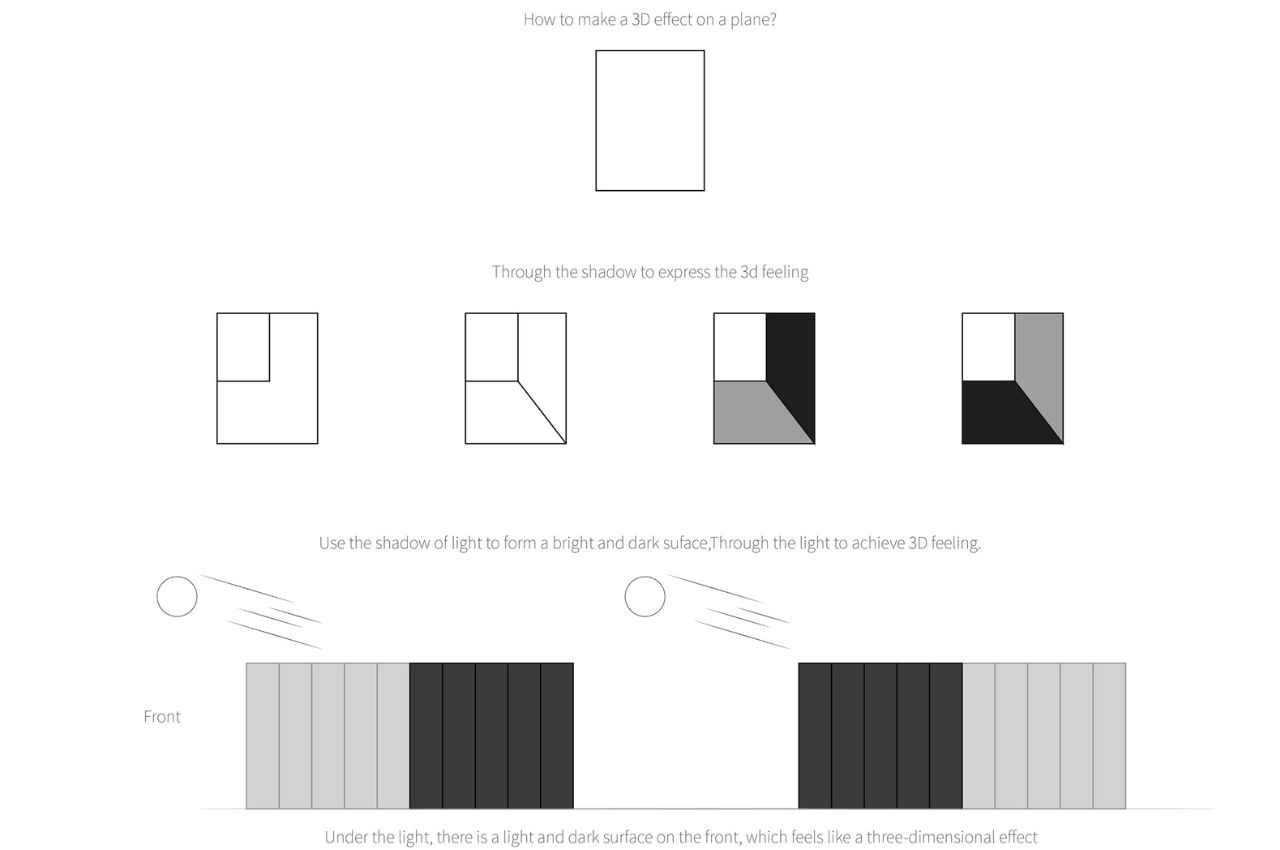 How to make a 3D effect on a plane?

Through the shadow to express the 3d feeling

Use the shadow of light to form a bright and dark suface,Through the light to achieve 3D feeling.

Front

Under the light, there is a light and dark surface on the front, which feels like a three-dimensional effect