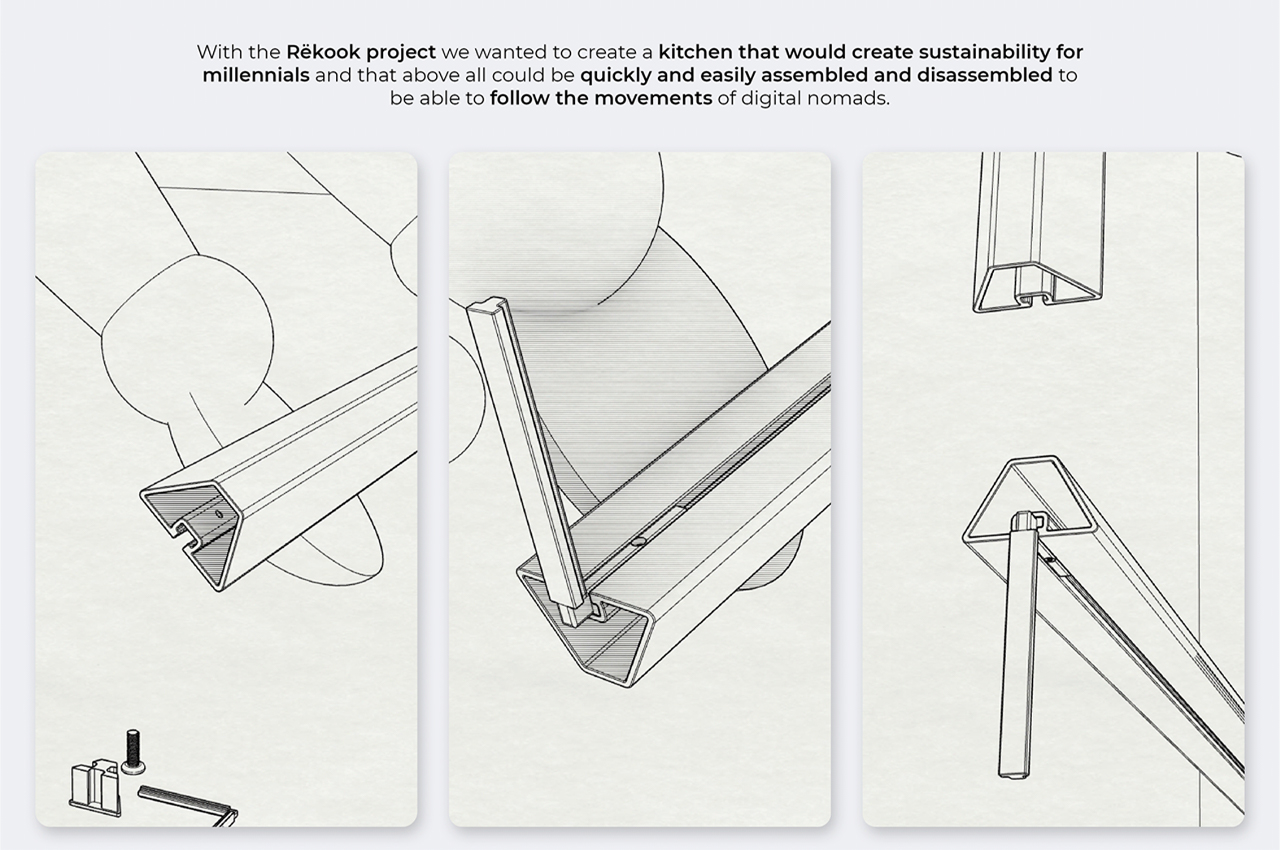 With the Rëkook project we wanted to create a kitchen that would create sustainability for millennials and that above all could be quickly and easily assembled and disassembled to be able to follow the movements of digital nomads.