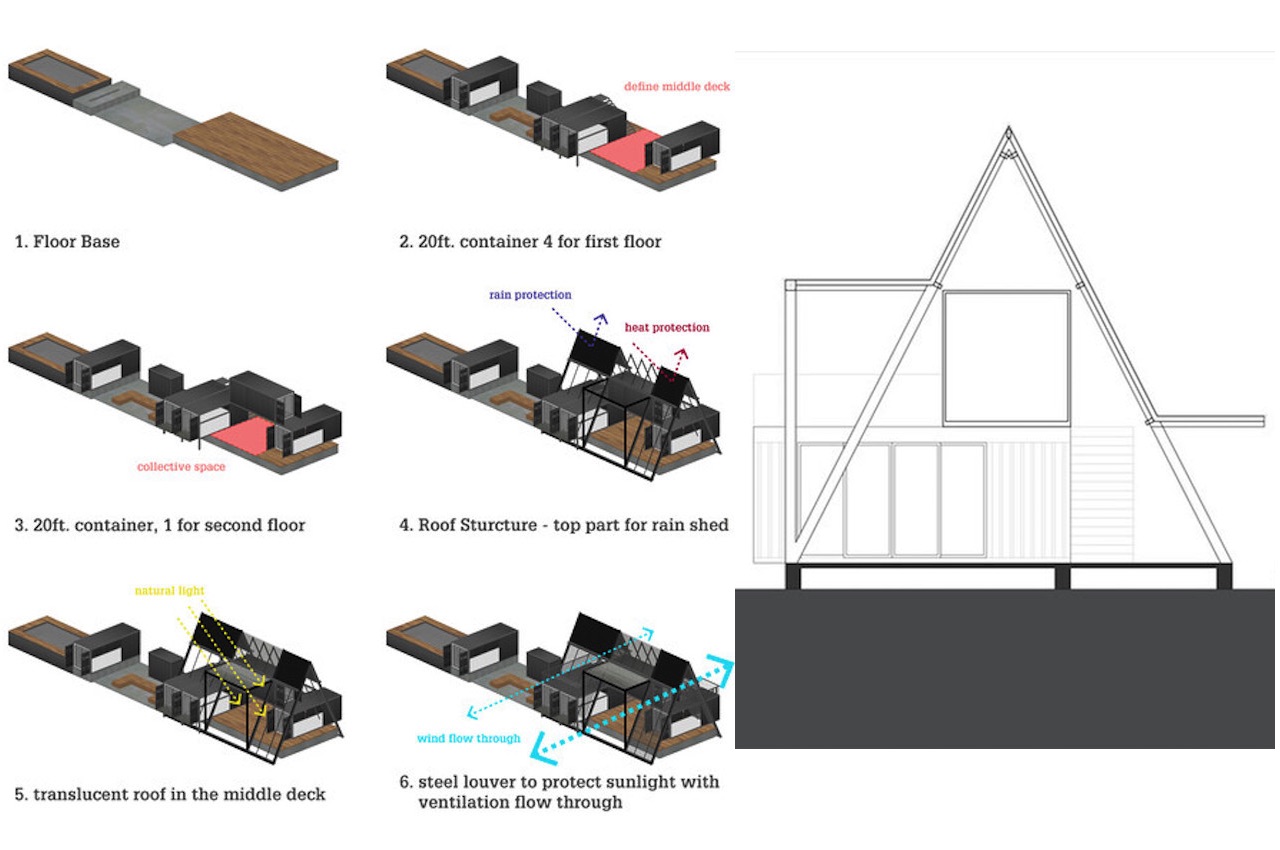 1. Floor Base

define middle deck

2. 20ft. container 4 for first floor

collective space

3. 20ft. container, 1 for second floor

rain protection

heat protection

4. Roof Sturcture - top part for rain shed

natural light

5. translucent roof in the middle deck

wind flow through

6. steel louver to protect sunlight with ventilation flow through