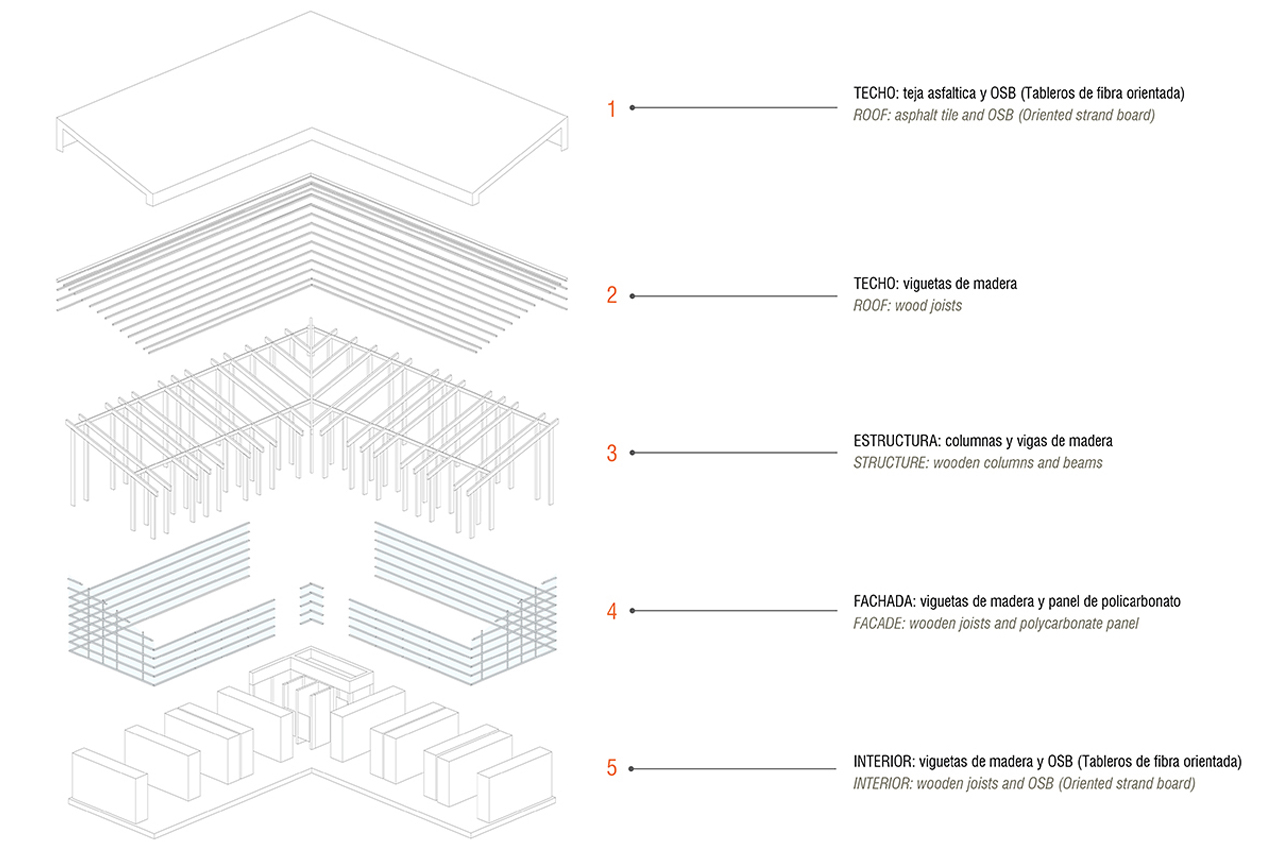 1

TECHO: teja asfaltica y OSB (Tableros de fibra orientada)
ROOF: asphalt tile and OSB (Oriented strand board)

2

TECHO: viguetas de madera
ROOF: wood joists

3

ESTRUCTURA: columnas y vigas de madera
STRUCTURE: wooden columns and beams

4

FACHADA: viguetas de madera y panel de policarbonato
FACADE: wooden joists and polycarbonate panel

5

INTERIOR: viguetas de madera y OSB (Tableros de fibra orientada)
INTERIOR: wooden joists and OSB (Oriented strand board)