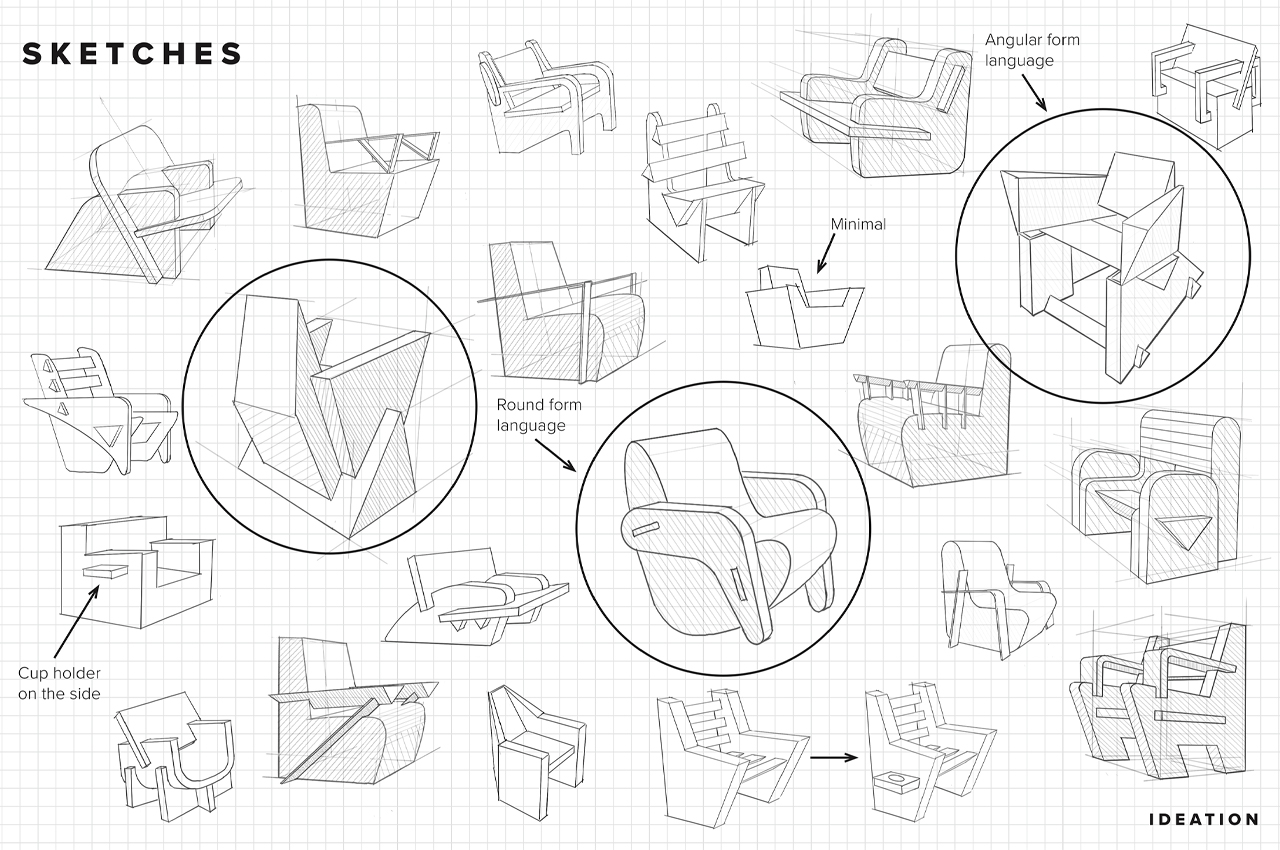 SKETCHES

Angular form language

Minimal

Round form language

Cup holder on the side

IDEATION