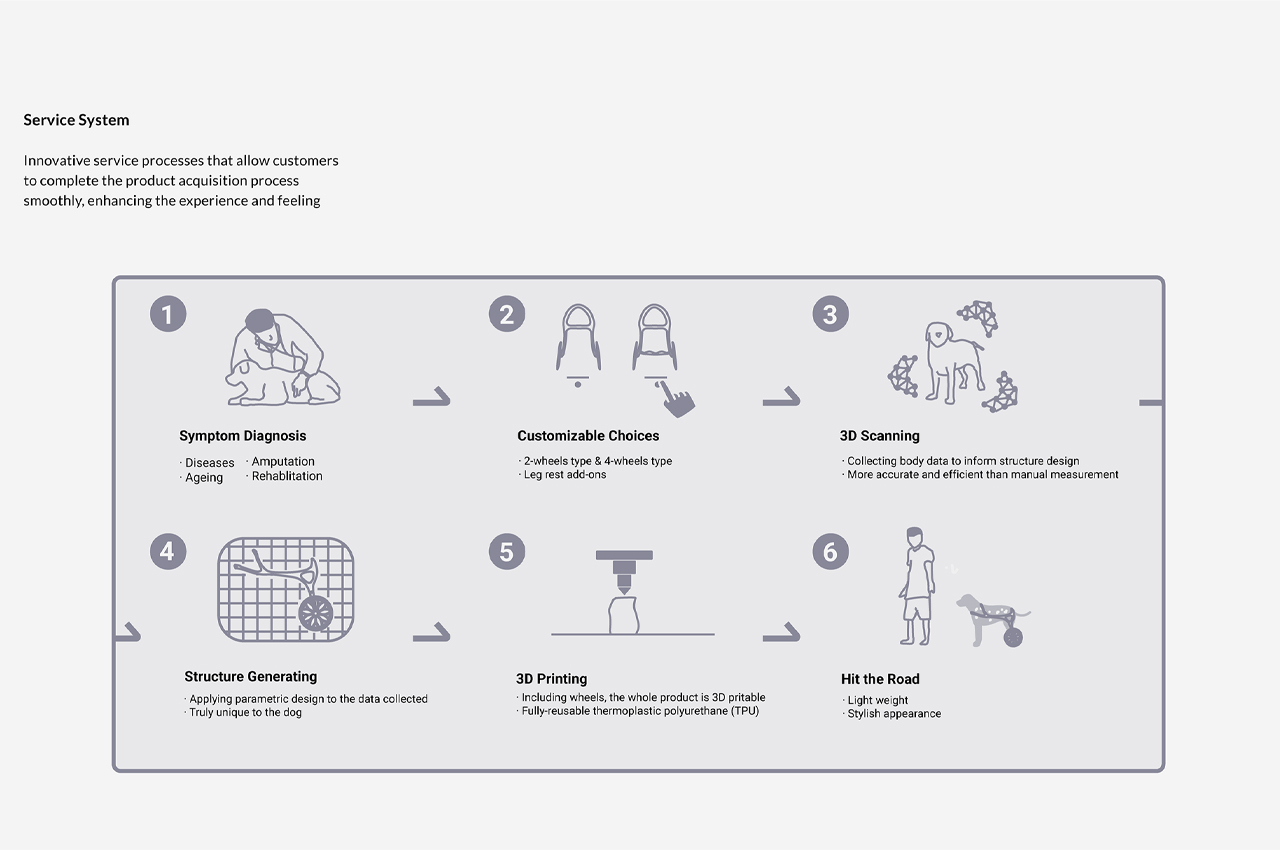 Service System

Innovative service processes that allow customers to complete the product acquisition process smoothly, enhancing the experience and feeling

1

Symptom Diagnosis

· Diseases
· Ageing
· Amputation
· Rehablitation

2

Customizable Choices

· 2-wheels type & 4-wheels type
· Leg rest add-ons

3

3D Scanning

· Collecting body data to inform structure design
· More accurate and efficient than manual measurement

4

Structure Generating

· Applying parametric design to the data collected
· Truly unique to the dog

5

3D Printing

· Including wheels, the whole product is 3D pritable
· Fully-reusable thermoplastic polyurethane (TPU)

6

Hit the Road

· Light weight
· Stylish appearance