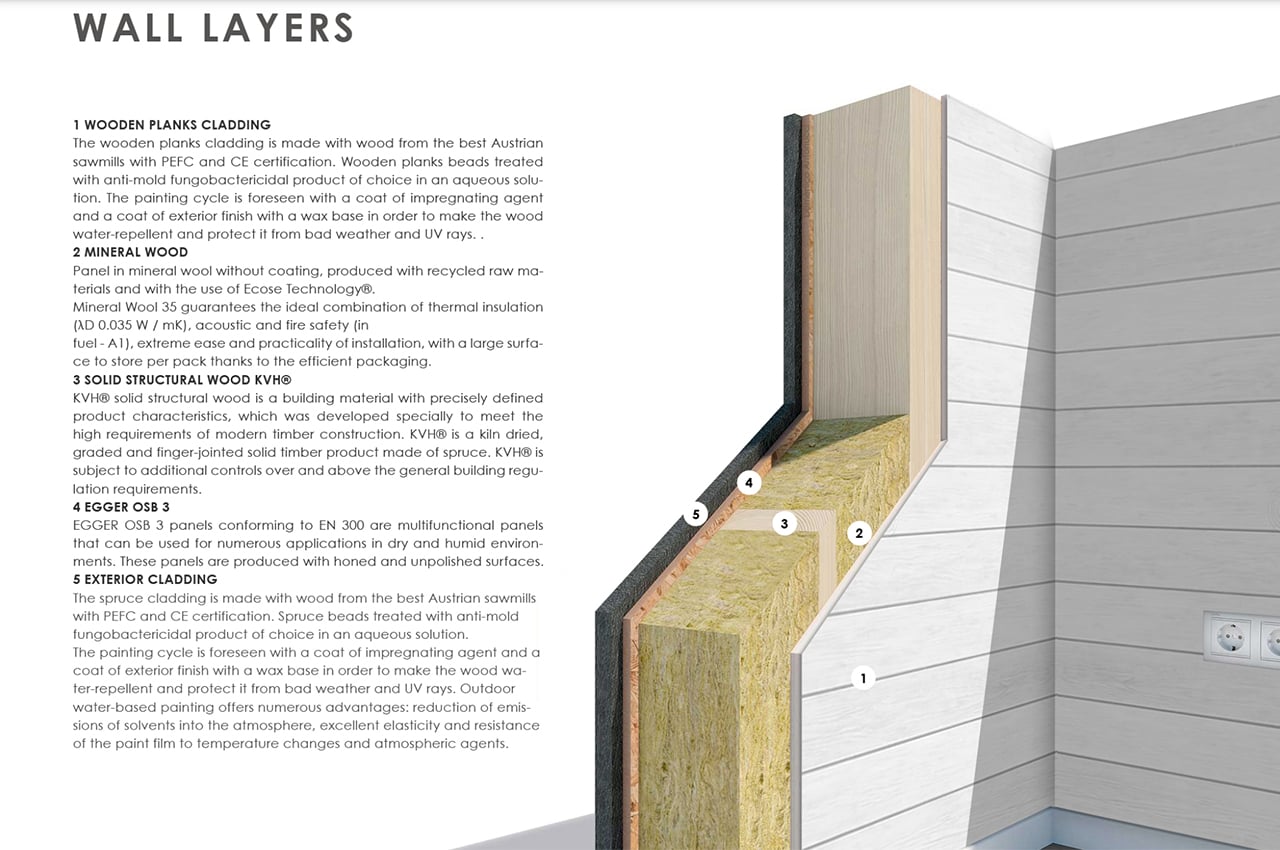 WALL LAYERS

1 WOODEN PLANKS CLADDING
The wooden planks cladding is made with wood from the best Austrian sawmills with PEFC and CE certification. Wooden planks beads treated with anti-mold fungobactericidal product of choice in an aqueous solution. The painting cycle is foreseen with a coat of impregnating agent and a coat of exterior finish with a wax base in order to make the wood water-repellent and protect it from bad weather and UV rays. .
2 MINERAL WOOD
Panel in mineral wool without coating, produced with recycled raw materials and with the use of Ecose Technology®.
Mineral Wool 35 guarantees the ideal combination of thermal insulation (λD 0.035 W / mK), acoustic and fire safety (in fuel - A1), extreme ease and practicality of installation, with a large surface to store per pack thanks to the efficient packaging.
3 SOLID STRUCTURAL WOOD KVH®
KVH® solid structural wood is a building material with precisely defined product characteristics, which was developed specially to meet the high requirements of modern timber construction. KVH® is a kiln dried, graded and finger-jointed solid timber product made of spruce. KVH® is subject to additional controls over and above the general building regulation requirements.
4 EGGER OSB 3
EGGER OSB 3 panels conforming to EN 300 are multifunctional panels that can be used for numerous applications in dry and humid environments. These panels are produced with honed and unpolished surfaces.
5 EXTERIOR CLADDING
The spruce cladding is made with wood from the best Austrian sawmills with PEFC and CE certification. Spruce beads treated with anti-mold fungobactericidal product of choice in an aqueous solution.
The painting cycle is foreseen with a coat of impregnating agent and a coat of exterior finish with a wax base in order to make the wood water-repellent and protect it from bad weather and UV rays. Outdoor water-based painting offers numerous advantages: reduction of emissions of solvents into the atmosphere, excellent elasticity and resistance of the paint film to temperature changes and atmospheric agents.

4
5
3
2
1