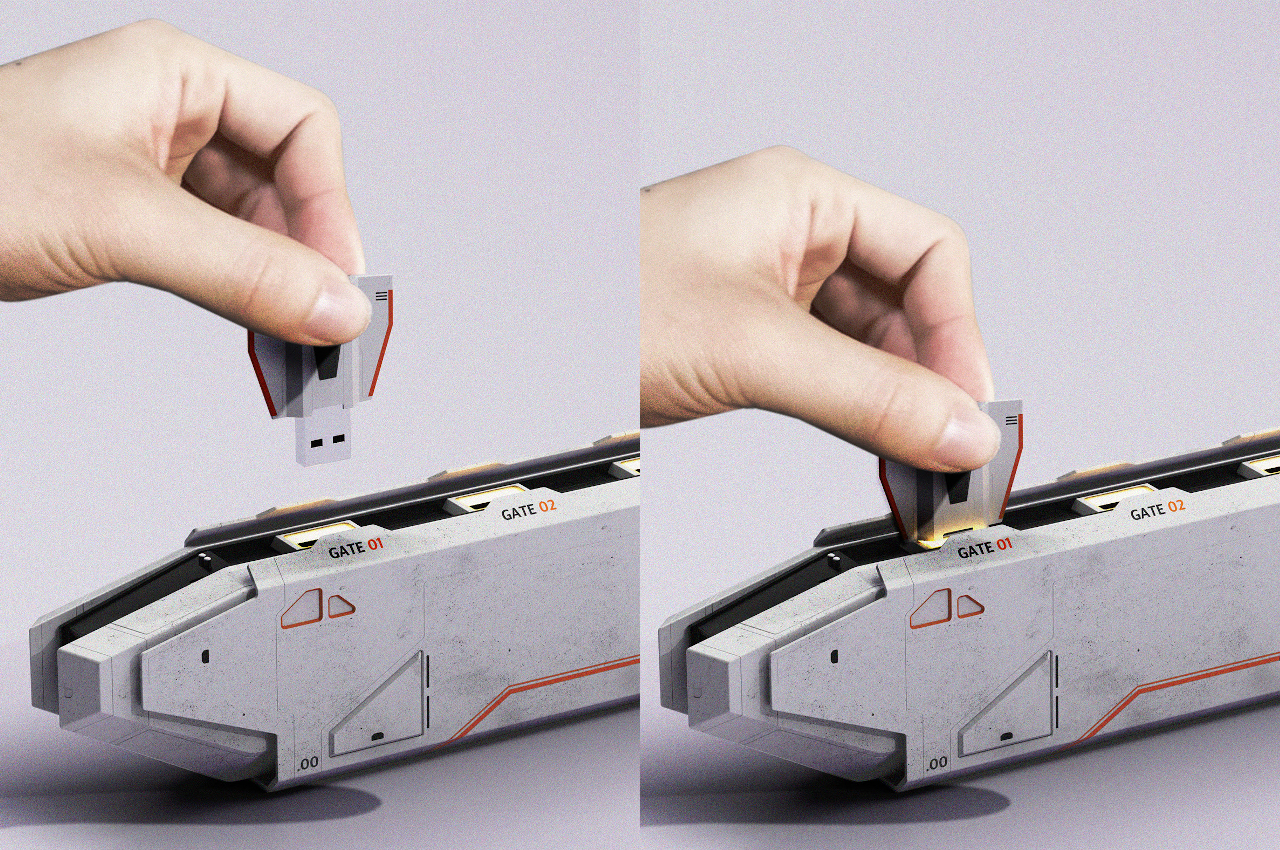 GATE 01
GATE 02
.00

GATE 01
GATE 02
.00