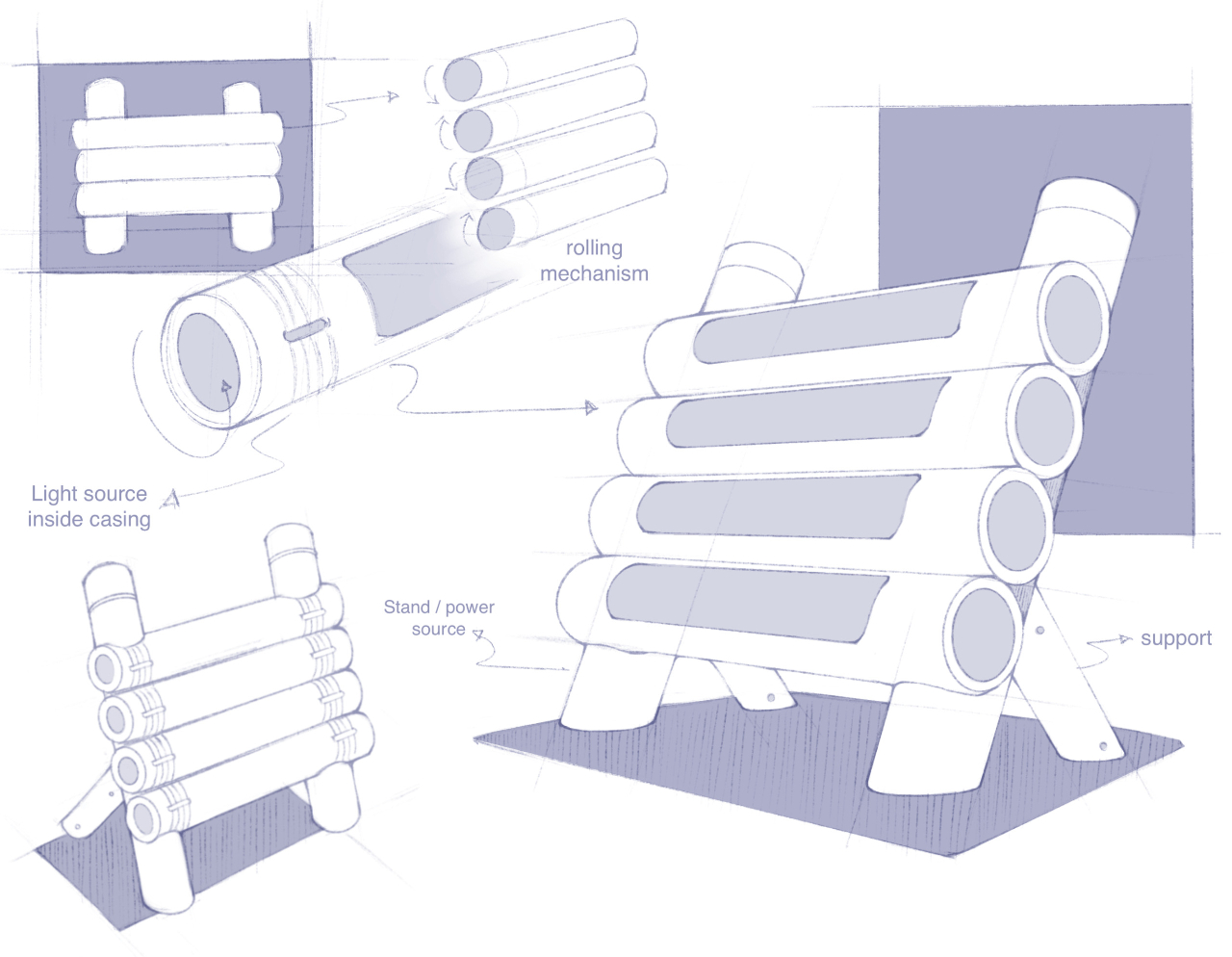 rolling mechanism

Light source inside casing

Stand / power source

support