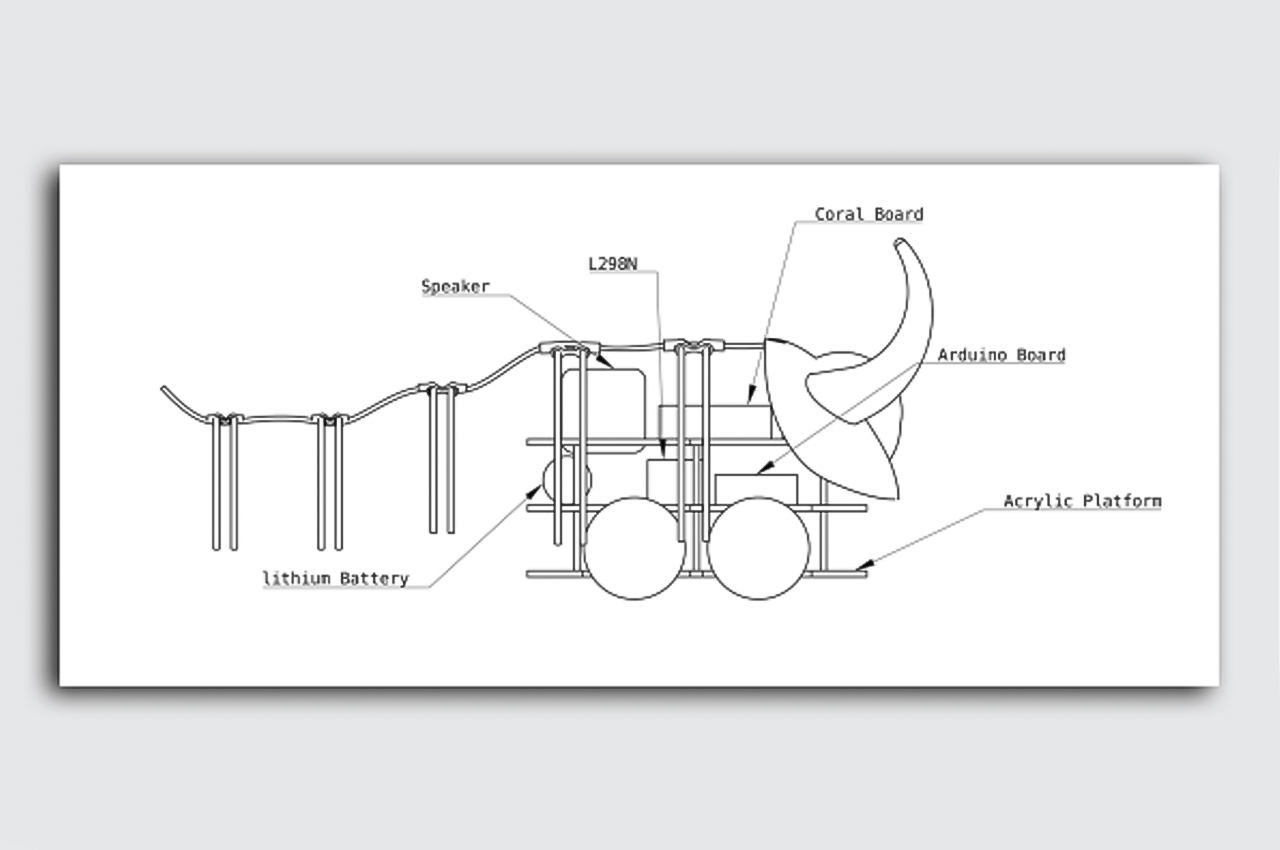 Coral Board
L298N
Speaker
Arduino Board
Acrylic Platform
lithium Battery